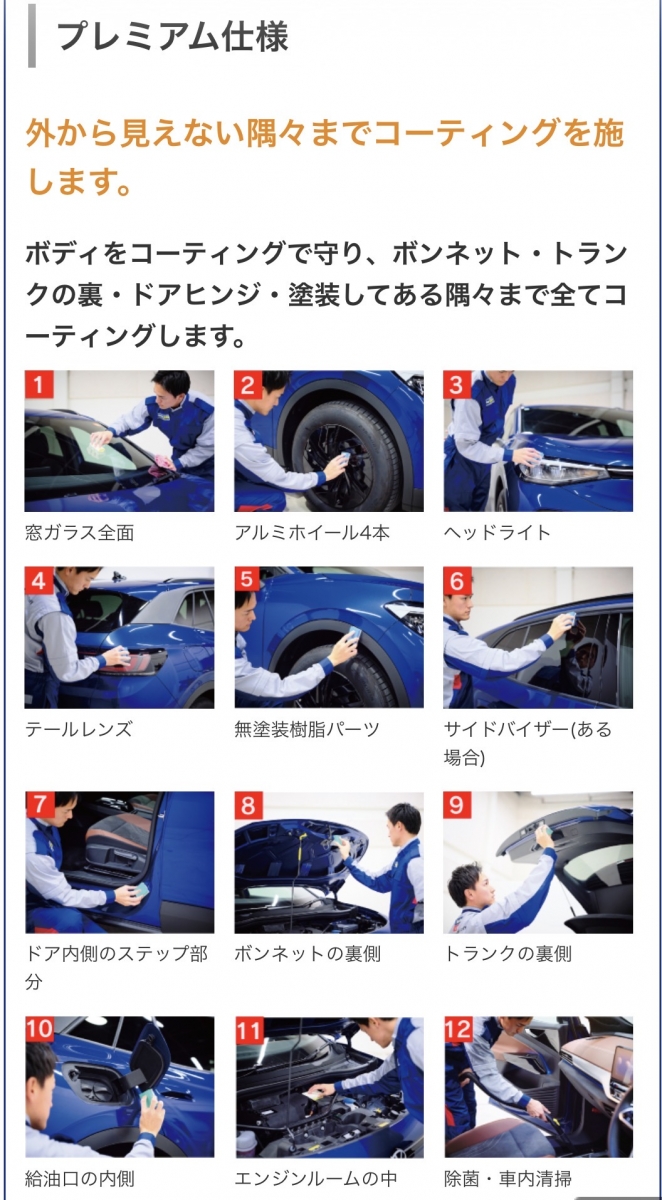 プレミアム仕様

外から見えない隅々までコーティングを施します。

ボディをコーティングで守り、ボンネット・トランクの裏・ドアヒンジ・塗装してある隅々まで全てコーティングします。

1
窓ガラス全面

2
アルミホイール4本

3
ヘッドライト

4
テールレンズ

5
無塗装樹脂パーツ

6
サイドバイザー(ある場合)

7
ドア内側のステップ部分

8
ボンネットの裏側

9
トランクの裏側

10
給油口の内側

11
エンジンルームの中

12
除菌・車内清掃