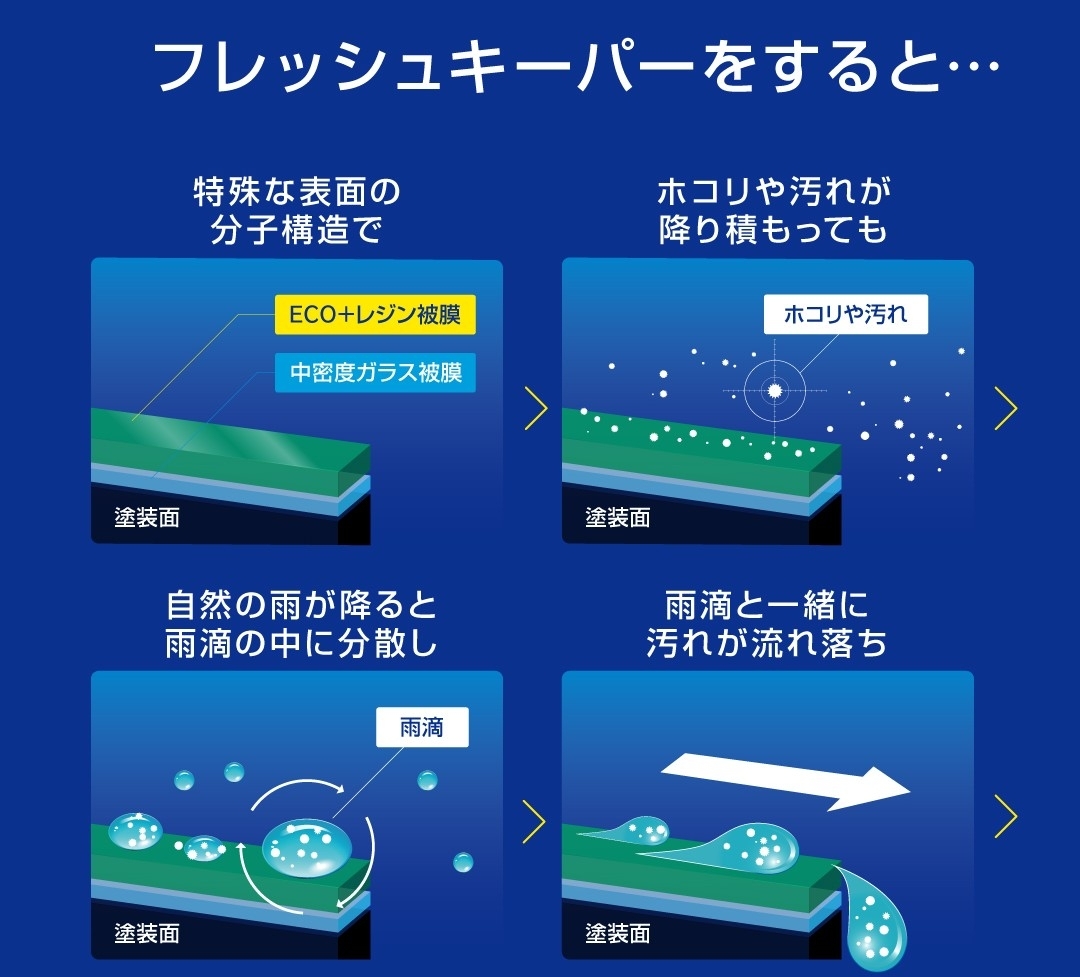 フレッシュキーパーをすると…

特殊な表面の
分子構造で

ECO+レジン被膜

中密度ガラス被膜

塗装面

ホコリや汚れが
降り積もっても

ホコリや汚れ

塗装面

自然の雨が降ると
雨滴の中に分散し

雨滴

塗装面

雨滴と一緒に
汚れが流れ落ち

塗装面