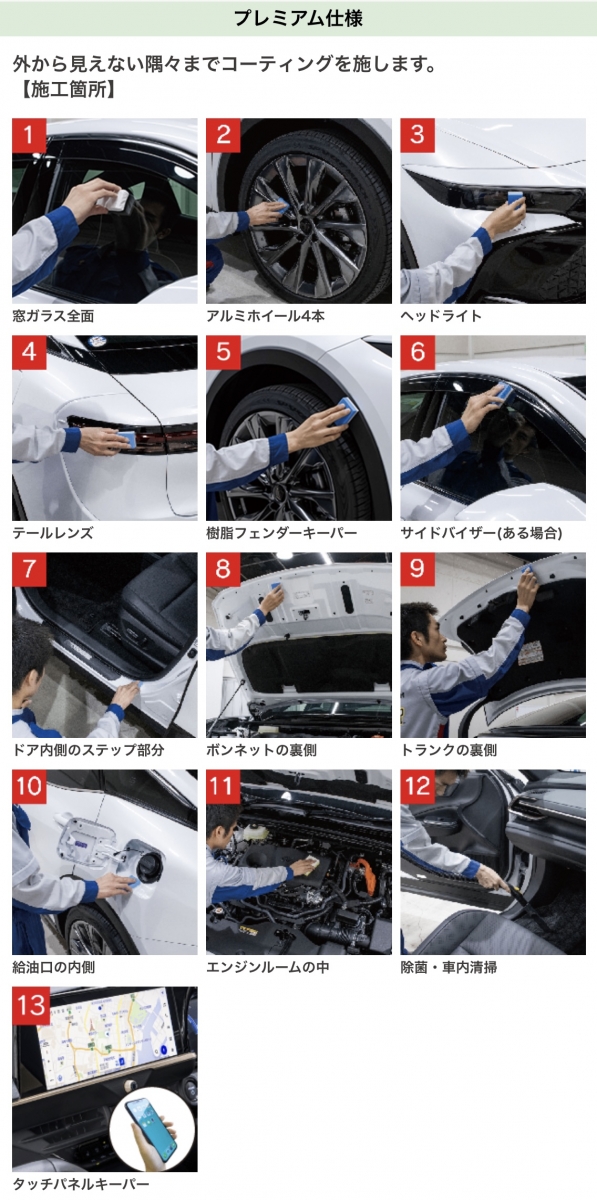 プレミアム仕様

外から見えない隅々までコーティングを施します。
【施工箇所】

1
窓ガラス全面

2
アルミホイール4本

3
ヘッドライト

4
テールレンズ

5
樹脂フェンダーキーパー

6
サイドバイザー(ある場合)

7
ドア内側のステップ部分

8
ボンネットの裏側

9
トランクの裏側

10
給油口の内側

11
エンジンルームの中

12
除菌・車内清掃

13
タッチパネルキーパー