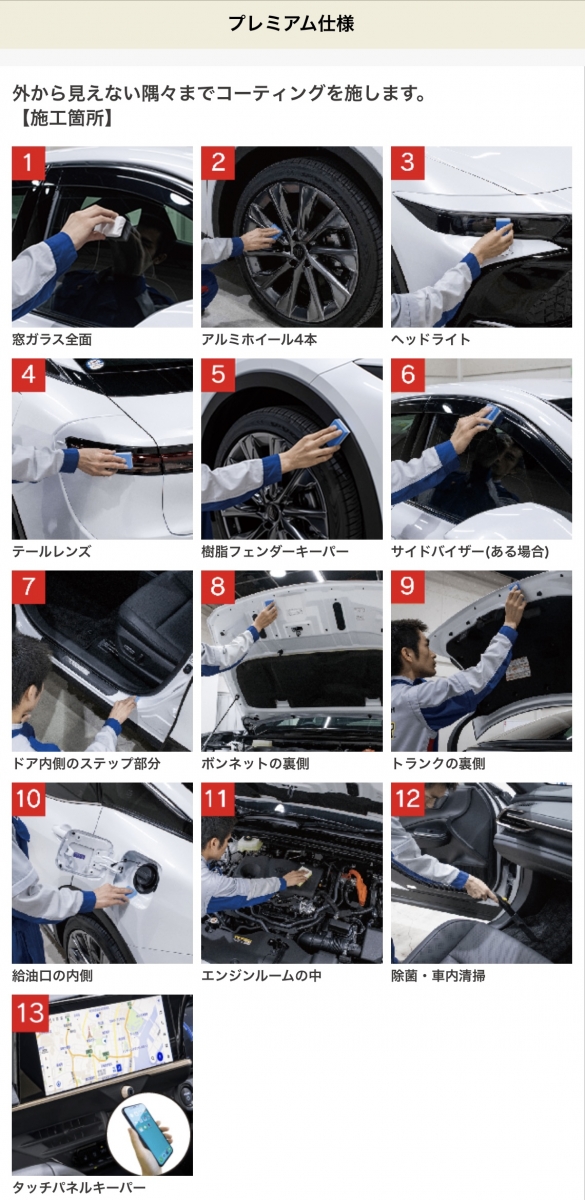 プレミアム仕様

外から見えない隅々までコーティングを施します。
【施工箇所】

1
窓ガラス全面

2
アルミホイール4本

3
ヘッドライト

4
テールレンズ

5
樹脂フェンダーキーパー

6
サイドバイザー(ある場合)

7
ドア内側のステップ部分

8
ボンネットの裏側

9
トランクの裏側

10
給油口の内側

11
エンジンルームの中

12
除菌・車内清掃

13
タッチパネルキーパー