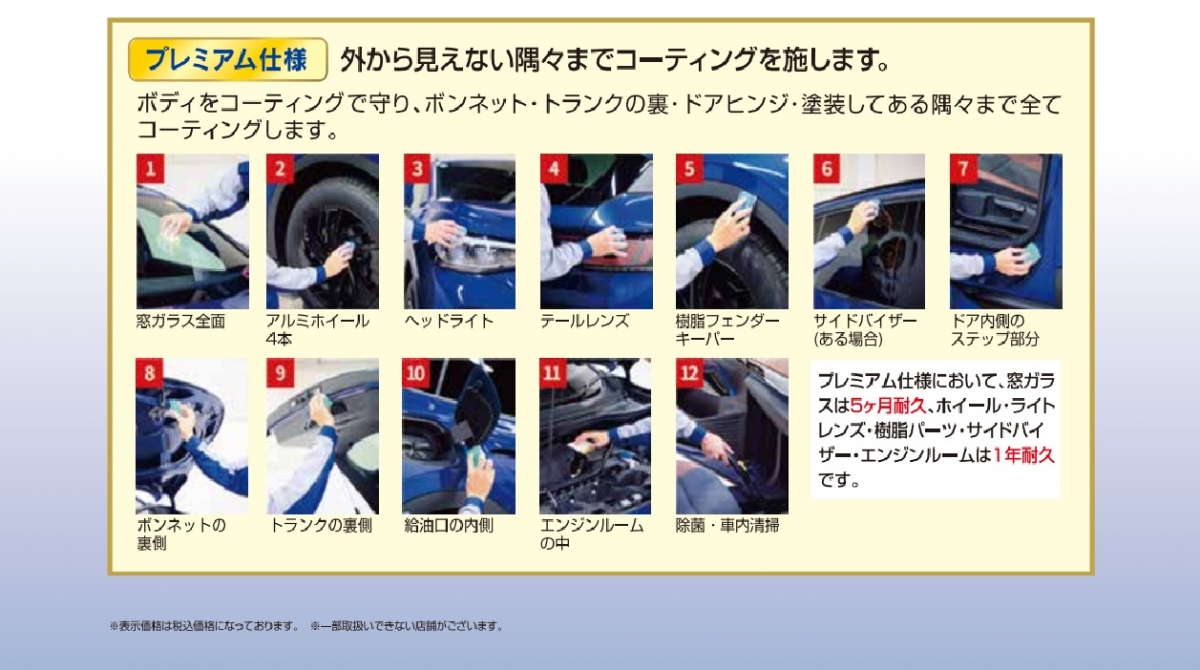 プレミアム仕様 外から見えない隅々までコーティングを施します。

ボディをコーティングで守り、ボンネット・トランクの裏・ドアヒンジ・塗装してある隅々まで全てコーティングします。

1 窓ガラス全面

2 アルミホイール4本

3 ヘッドライト

4 テールレンズ

5 樹脂フェンダーキーパー

6 サイドバイザー(ある場合)

7 ドア内側のステップ部分

8 ボンネットの裏側

9 トランクの裏側

10 給油口の内側

11 エンジンルームの中

12 除菌・車内清掃

プレミアム仕様において、窓ガラスは5ヶ月耐久、ホイール・ライトレンズ・樹脂パーツ・サイドバイザー・エンジンルームは1年耐久です。

※表示価格は税込価格になっております。 ※一部取扱いできない店舗がございます。