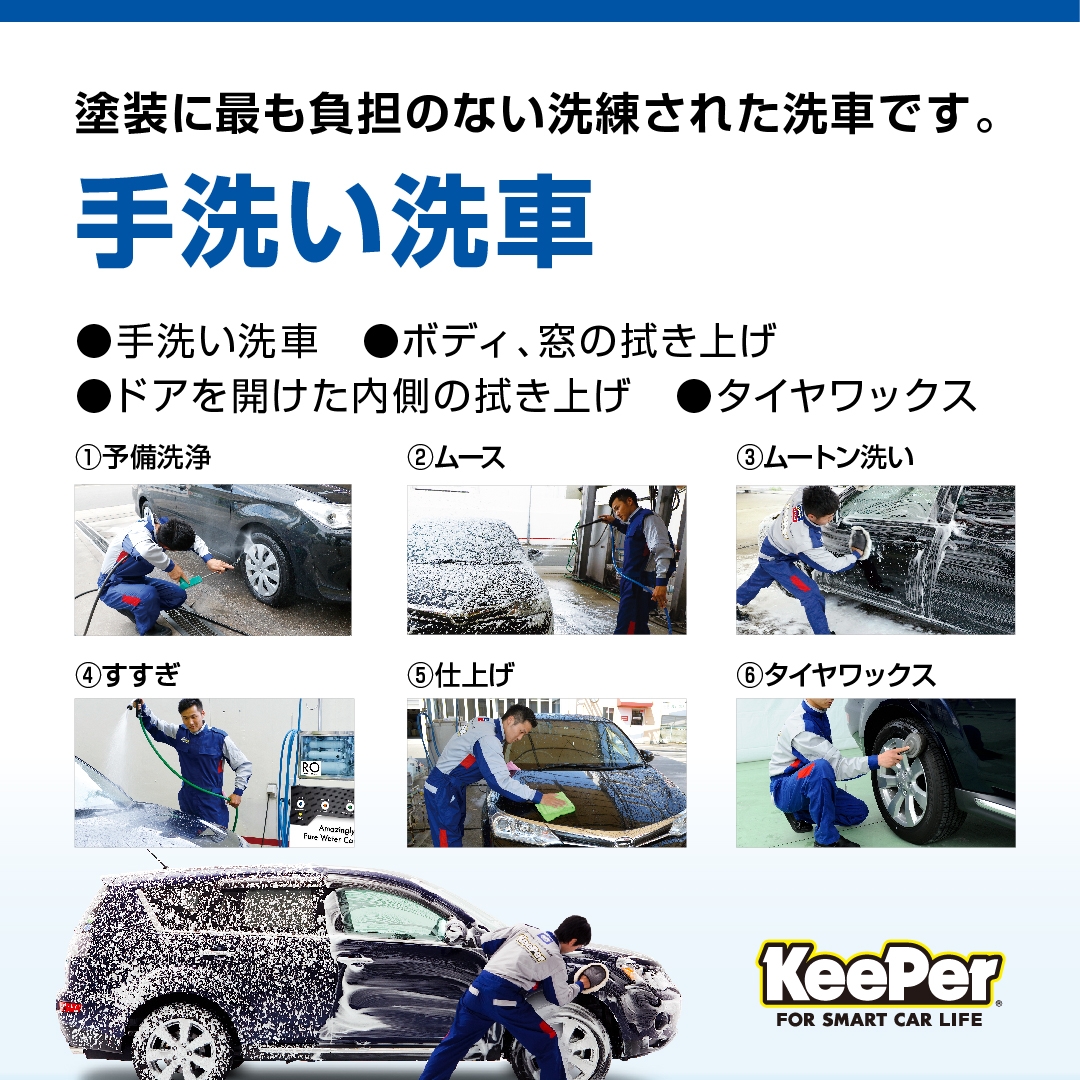 塗装に最も負担のない洗練された洗車です。

手洗い洗車

●手洗い洗車　●ボディ、窓の拭き上げ
●ドアを開けた内側の拭き上げ　●タイヤワックス

①予備洗浄

②ムース

③ムートン洗い

④すすぎ

RO
Amazingly Pure Water Ca

⑤仕上げ

⑥タイヤワックス

KeePer
FOR SMART CAR LIFE