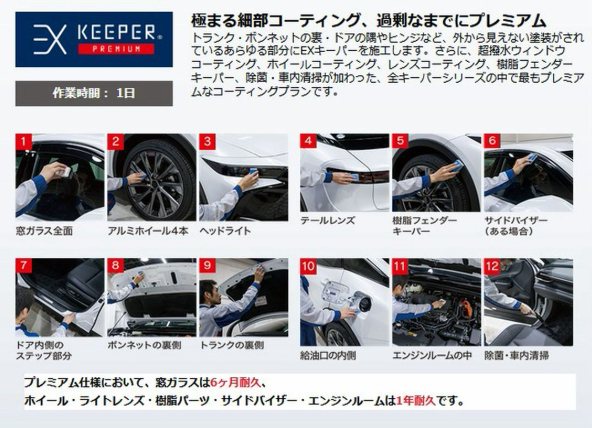 EX KEEPER® PREMIUM

作業時間： 1日

極まる細部コーティング、過剰なまでにプレミアム

トランク・ボンネットの裏・ドアの隅やヒンジなど、外から見えない塗装がされているあらゆる部分にEXキーパーを施工します。さらに、超撥水ウィンドウコーティング、ホイールコーティング、レンズコーティング、樹脂フェンダーキーパー、除菌・車内清掃が加わった、全キーパーシリーズの中で最もプレミアムなコーティングプランです。

1 窓ガラス全面

2 アルミホイール4本

3 ヘッドライト

4 テールレンズ

5 樹脂フェンダーキーパー

6 サイドバイザー（ある場合）

7 ドア内側のステップ部分

8 ボンネットの裏側

9 トランクの裏側

10 給油口の内側

11 エンジンルームの中

12 除菌・車内清掃

プレミアム仕様において、窓ガラスは6ヶ月耐久、
ホイール・ライトレンズ・樹脂パーツ・サイドバイザー・エンジンルームは1年耐久です。