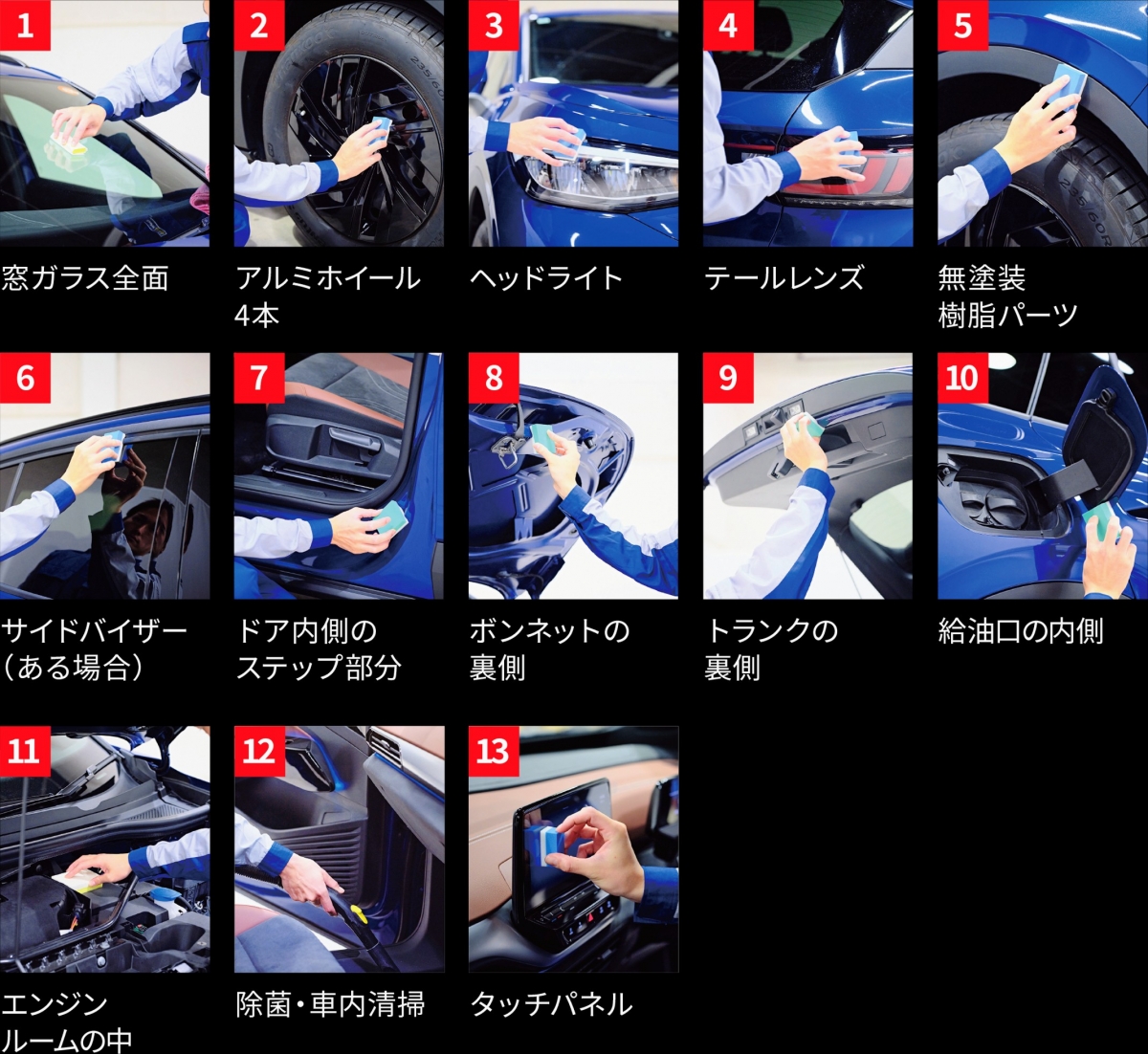 1
窓ガラス全面

2
アルミホイール
4本

3
ヘッドライト

4
テールレンズ

5
無塗装
樹脂パーツ

6
サイドバイザー
（ある場合）

7
ドア内側の
ステップ部分

8
ボンネットの
裏側

9
トランクの
裏側

10
給油口の内側

11
エンジン
ルームの中

12
除菌・車内清掃

13
タッチパネル