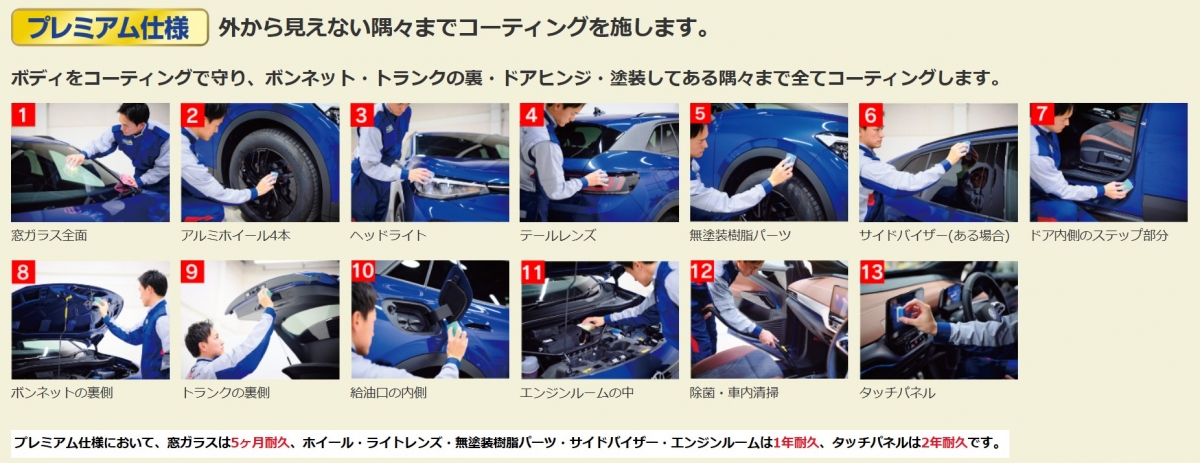 プレミアム仕様　外から見えない隅々までコーティングを施します。

ボディをコーティングで守り、ボンネット・トランクの裏・ドアヒンジ・塗装してある隅々まで全てコーティングします。

1 窓ガラス全面
2 アルミホイール4本
3 ヘッドライト
4 テールレンズ
5 無塗装樹脂パーツ
6 サイドバイザー(ある場合)
7 ドア内側のステップ部分
8 ボンネットの裏側
9 トランクの裏側
10 給油口の内側
11 エンジンルームの中
12 除菌・車内清掃
13 タッチパネル

プレミアム仕様において、窓ガラスは5ヶ月耐久、ホイール・ライトレンズ・無塗装樹脂パーツ・サイドバイザー・エンジンルームは1年耐久、タッチパネルは2年耐久です。