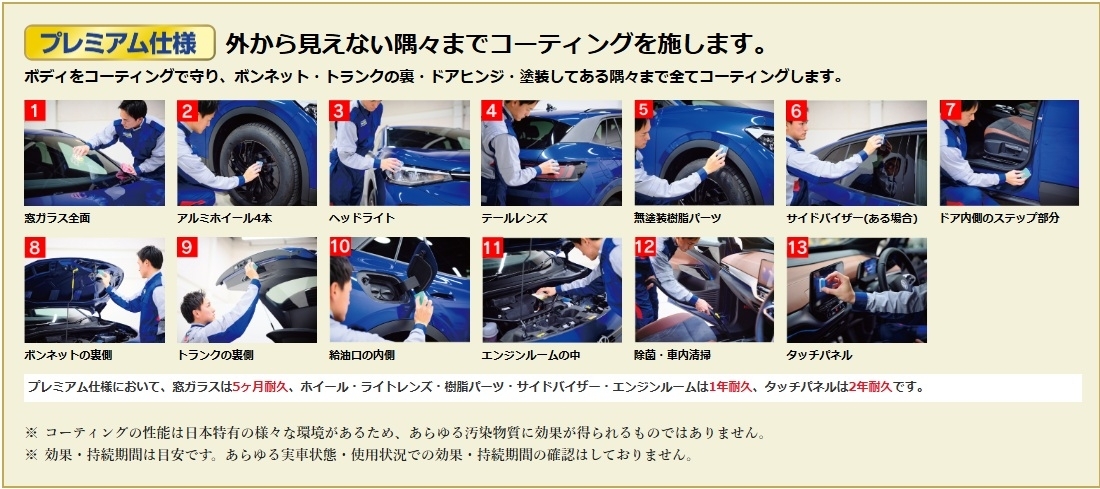 プレミアム仕様 外から見えない隅々までコーティングを施します。

ボディをコーティングで守り、ボンネット・トランクの裏・ドアヒンジ・塗装してある隅々まで全てコーティングします。

1 窓ガラス全面
2 アルミホイール4本
3 ヘッドライト
4 テールレンズ
5 無塗装樹脂パーツ
6 サイドバイザー(ある場合)
7 ドア内側のステップ部分
8 ボンネットの裏側
9 トランクの裏側
10 給油口の内側
11 エンジンルームの中
12 除菌・車内清掃
13 タッチパネル

プレミアム仕様において、窓ガラスは5ヶ月耐久、ホイール・ライトレンズ・樹脂パーツ・サイドバイザー・エンジンルームは1年耐久、タッチパネルは2年耐久です。

※ コーティングの性能は日本特有の様々な環境があるため、あらゆる汚染物質に効果が得られるものではありません。
※ 効果・持続期間は目安です。あらゆる実車状態・使用状況での効果・持続期間の確認はしておりません。