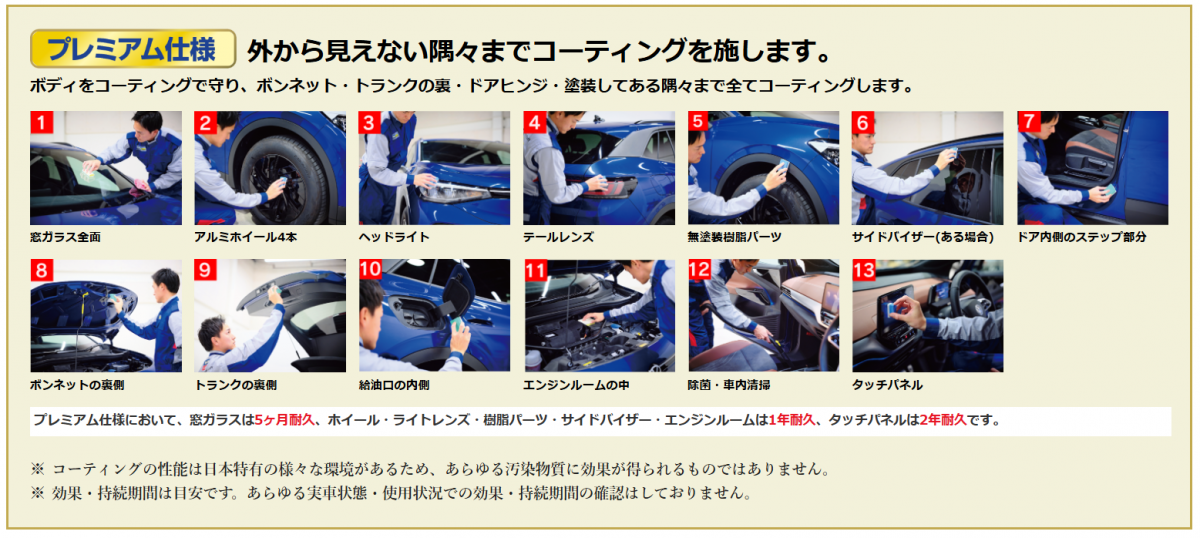 プレミアム仕様 外から見えない隅々までコーティングを施します。

ボディをコーティングで守り、ボンネット・トランクの裏・ドアヒンジ・塗装してある隅々まで全てコーティングします。

1 窓ガラス全面
2 アルミホイール4本
3 ヘッドライト
4 テールレンズ
5 無塗装樹脂パーツ
6 サイドバイザー(ある場合)
7 ドア内側のステップ部分
8 ボンネットの裏側
9 トランクの裏側
10 給油口の内側
11 エンジンルームの中
12 除菌・車内清掃
13 タッチパネル

プレミアム仕様において、窓ガラスは5ヶ月耐久、ホイール・ライトレンズ・樹脂パーツ・サイドバイザー・エンジンルームは1年耐久、タッチパネルは2年耐久です。

※ コーティングの性能は日本特有の様々な環境があるため、あらゆる汚染物質に効果が得られるものではありません。
※ 効果・持続期間は目安です。あらゆる実車状態・使用状況での効果・持続期間の確認はしておりません。