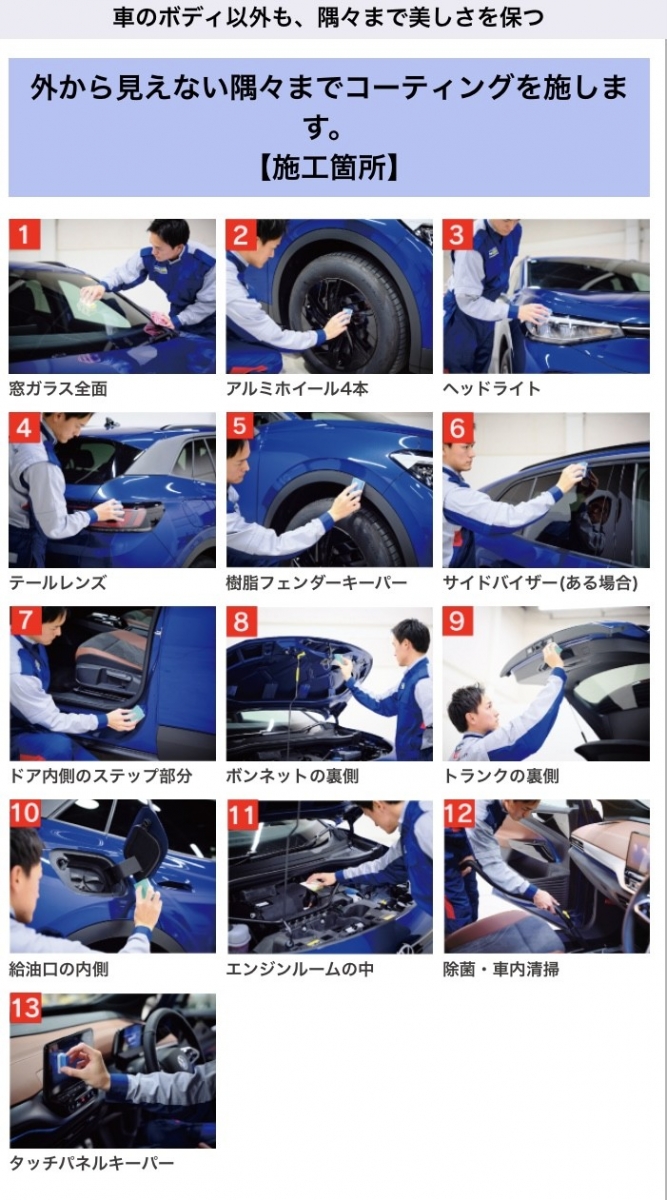 車のボディ以外も、隅々まで美しさを保つ

外から見えない隅々までコーティングを施します。
【施工箇所】

1
窓ガラス全面

2
アルミホイール4本

3
ヘッドライト

4
テールレンズ

5
樹脂フェンダーキーパー

6
サイドバイザー(ある場合)

7
ドア内側のステップ部分

8
ボンネットの裏側

9
トランクの裏側

10
給油口の内側

11
エンジンルームの中

12
除菌・車内清掃

13
タッチパネルキーパー