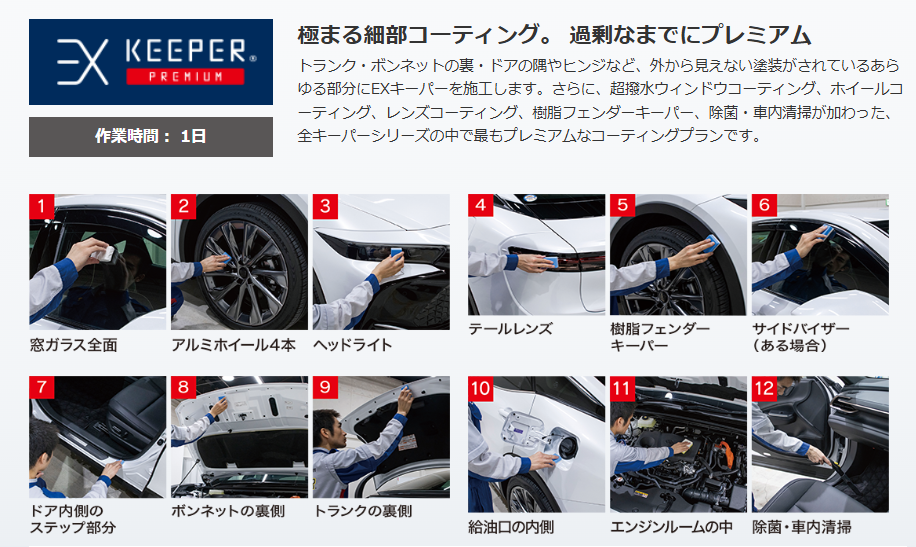 EX KEEPER®
PREMIUM

作業時間： 1日

極まる細部コーティング。 過剰なまでにプレミアム

トランク・ボンネットの裏・ドアの隅やヒンジなど、外から見えない塗装がされているあらゆる部分にEXキーパーを施工します。さらに、超撥水ウィンドウコーティング、ホイールコーティング、レンズコーティング、樹脂フェンダーキーパー、除菌・車内清掃が加わった、全キーパーシリーズの中で最もプレミアムなコーティングプランです。

1
窓ガラス全面

2
アルミホイール4本

3
ヘッドライト

4
テールレンズ

5
樹脂フェンダーキーパー

6
サイドバイザー（ある場合）

7
ドア内側のステップ部分

8
ボンネットの裏側

9
トランクの裏側

10
給油口の内側

11
エンジンルームの中

12
除菌・車内清掃