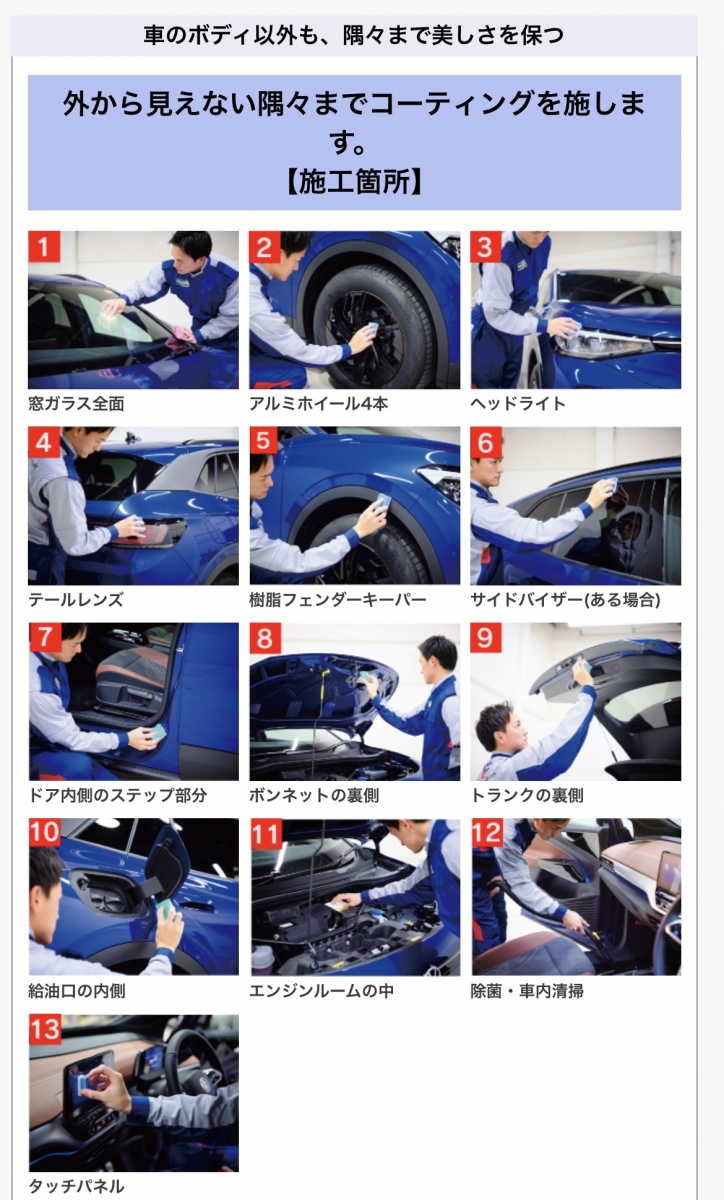 車のボディ以外も、隅々まで美しさを保つ

外から見えない隅々までコーティングを施します。
【施工箇所】

1
窓ガラス全面

2
アルミホイール4本

3
ヘッドライト

4
テールレンズ

5
樹脂フェンダーキーパー

6
サイドバイザー(ある場合)

7
ドア内側のステップ部分

8
ボンネットの裏側

9
トランクの裏側

10
給油口の内側

11
エンジンルームの中

12
除菌・車内清掃

13
タッチパネル