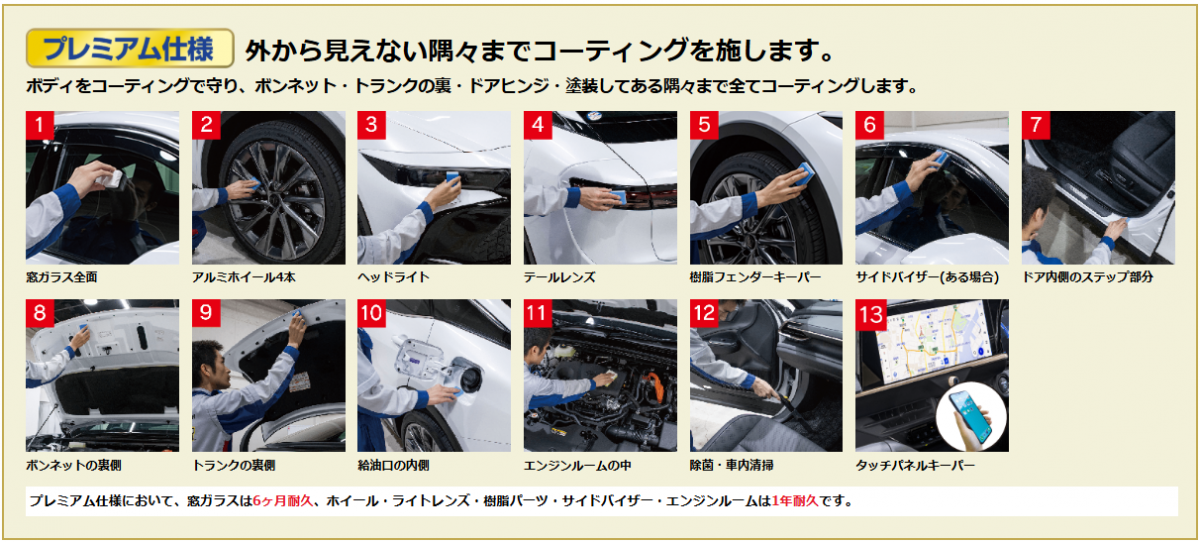 プレミアム仕様　外から見えない隅々までコーティングを施します。

ボディをコーティングで守り、ボンネット・トランクの裏・ドアヒンジ・塗装してある隅々まで全てコーティングします。

1
窓ガラス全面

2
アルミホイール4本

3
ヘッドライト

4
テールレンズ

5
樹脂フェンダーキーパー

6
サイドバイザー(ある場合)

7
ドア内側のステップ部分

8
ボンネットの裏側

9
トランクの裏側

10
給油口の内側

11
エンジンルームの中

12
除菌・車内清掃

13
タッチパネルキーパー

プレミアム仕様において、窓ガラスは6ヶ月耐久、ホイール・ライトレンズ・樹脂パーツ・サイドバイザー・エンジンルームは1年耐久です。