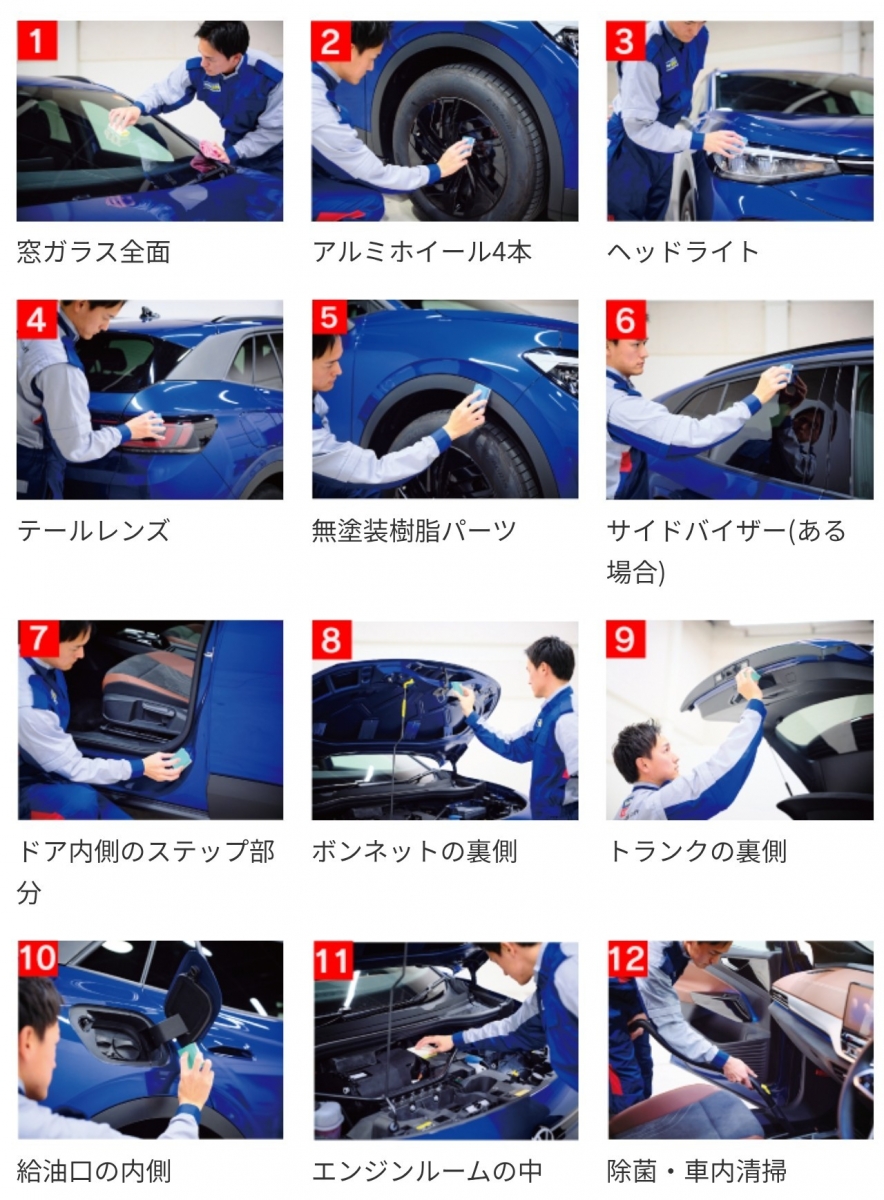 1
窓ガラス全面

2
アルミホイール4本

3
ヘッドライト

4
テールレンズ

5
無塗装樹脂パーツ

6
サイドバイザー(ある場合)

7
ドア内側のステップ部分

8
ボンネットの裏側

9
トランクの裏側

10
給油口の内側

11
エンジンルームの中

12
除菌・車内清掃