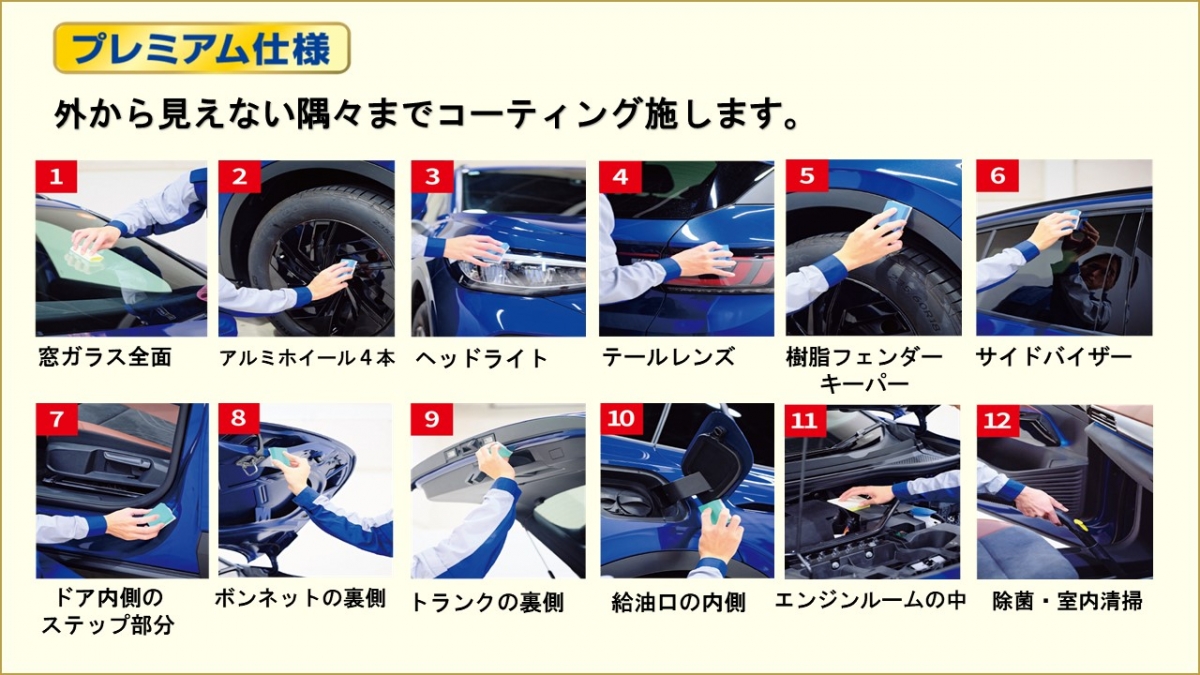 プレミアム仕様

外から見えない隅々までコーティング施します。

1
窓ガラス全面

2
アルミホイール４本

3
ヘッドライト

4
テールレンズ

5
樹脂フェンダーキーパー

6
サイドバイザー

7
ドア内側のステップ部分

8
ボンネットの裏側

9
トランクの裏側

10
給油口の内側

11
エンジンルームの中

12
除菌・室内清掃