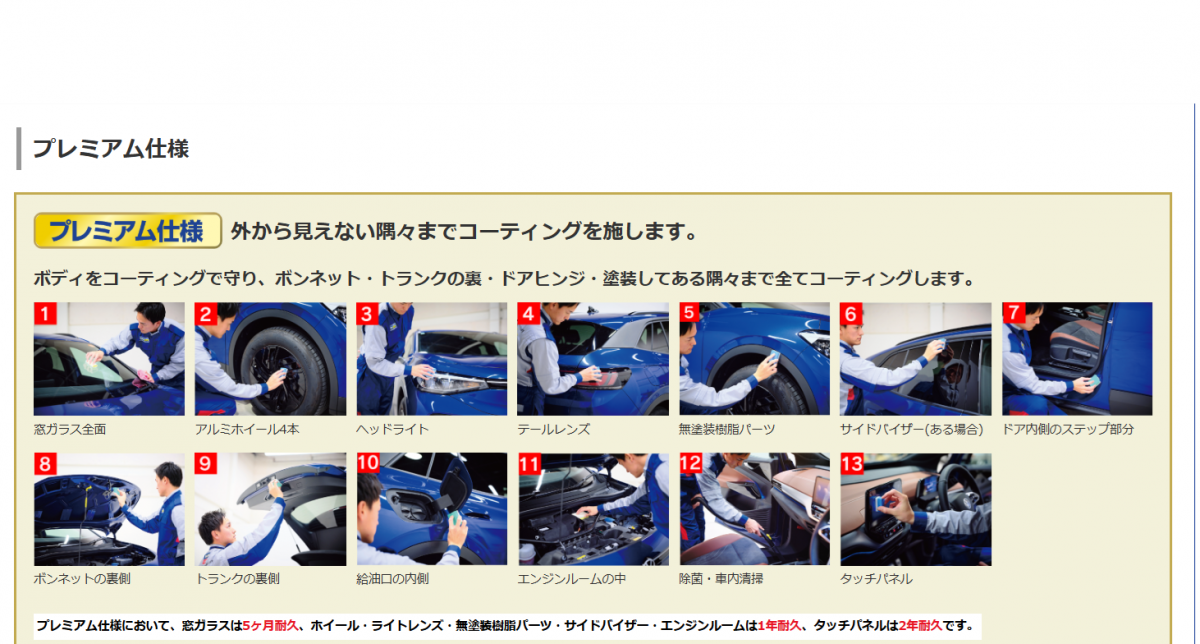 プレミアム仕様

プレミアム仕様 外から見えない隅々までコーティングを施します。

ボディをコーティングで守り、ボンネット・トランクの裏・ドアヒンジ・塗装してある隅々まで全てコーティングします。

1 窓ガラス全面
2 アルミホイール4本
3 ヘッドライト
4 テールレンズ
5 無塗装樹脂パーツ
6 サイドバイザー(ある場合)
7 ドア内側のステップ部分
8 ボンネットの裏側
9 トランクの裏側
10 給油口の内側
11 エンジンルームの中
12 除菌・車内清掃
13 タッチパネル

プレミアム仕様において、窓ガラスは5ヶ月耐久、ホイール・ライトレンズ・無塗装樹脂パーツ・サイドバイザー・エンジンルームは1年耐久、タッチパネルは2年耐久です。