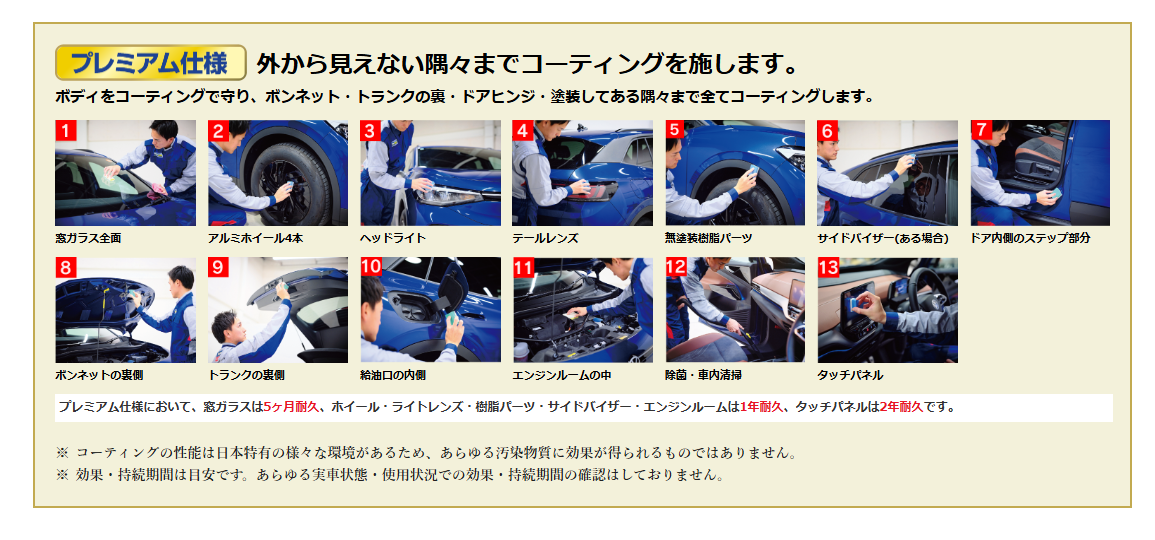 プレミアム仕様 外から見えない隅々までコーティングを施します。

ボディをコーティングで守り、ボンネット・トランクの裏・ドアヒンジ・塗装してある隅々まで全てコーティングします。

1 窓ガラス全面

2 アルミホイール4本

3 ヘッドライト

4 テールレンズ

5 無塗装樹脂パーツ

6 サイドバイザー(ある場合)

7 ドア内側のステップ部分

8 ボンネットの裏側

9 トランクの裏側

10 給油口の内側

11 エンジンルームの中

12 除菌・車内清掃

13 タッチパネル

プレミアム仕様において、窓ガラスは5ヶ月耐久、ホイール・ライトレンズ・樹脂パーツ・サイドバイザー・エンジンルームは1年耐久、タッチパネルは2年耐久です。

※ コーティングの性能は日本特有の様々な環境があるため、あらゆる汚染物質に効果が得られるものではありません。
※ 効果・持続期間は目安です。あらゆる実車状態・使用状況での効果・持続期間の確認はしておりません。