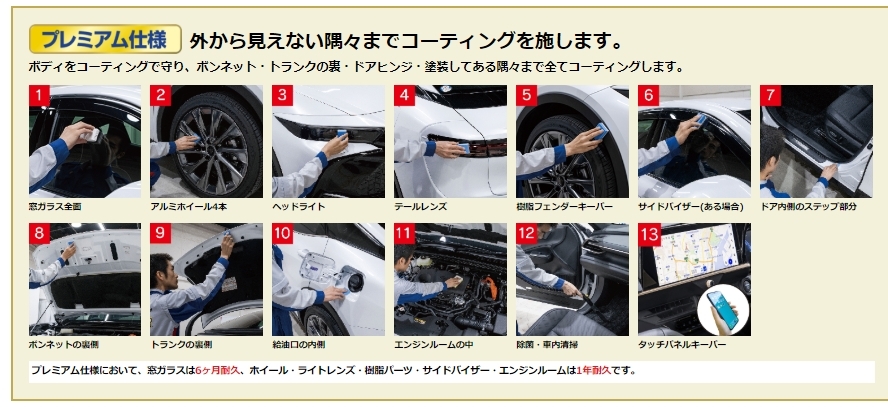 プレミアム仕様 外から見えない隅々までコーティングを施します。

ボディをコーティングで守り、ボンネット・トランクの裏・ドアヒンジ・塗装してある隅々まで全てコーティングします。

1 窓ガラス全面

2 アルミホイール4本

3 ヘッドライト

4 テールレンズ

5 樹脂フェンダーキーパー

6 サイドバイザー(ある場合)

7 ドア内側のステップ部分

8 ボンネットの裏側

9 トランクの裏側

10 給油口の内側

11 エンジンルームの中

12 除菌・車内清掃

13 タッチパネルキーパー

プレミアム仕様において、窓ガラスは6ヶ月耐久、ホイール・ライトレンズ・樹脂パーツ・サイドバイザー・エンジンルームは1年耐久です。