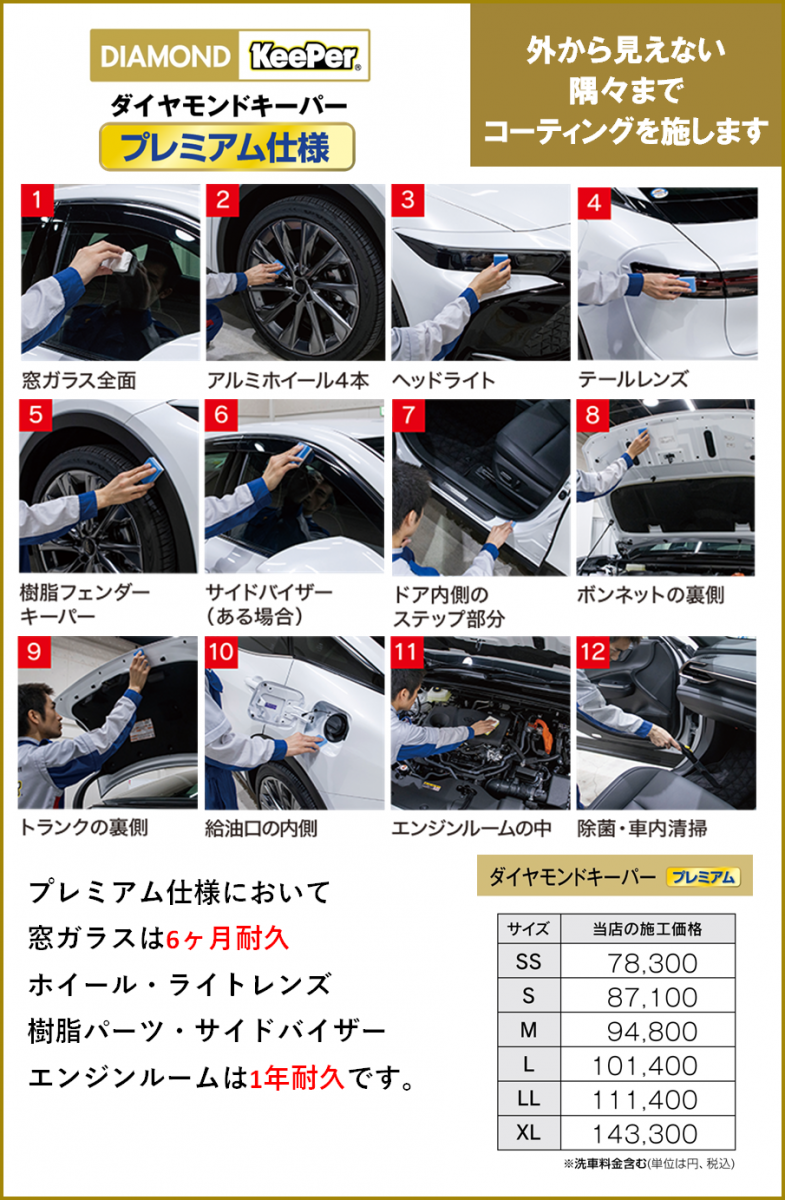 DIAMOND KeePer®
ダイヤモンドキーパー
プレミアム仕様

外から見えない
隅々まで
コーティングを施します

1
窓ガラス全面

2
アルミホイール4本

3
ヘッドライト

4
テールレンズ

5
樹脂フェンダーキーパー

6
サイドバイザー（ある場合）

7
ドア内側のステップ部分

8
ボンネットの裏側

9
トランクの裏側

10
給油口の内側

11
エンジンルームの中

12
除菌・車内清掃

プレミアム仕様において
窓ガラスは6ヶ月耐久
ホイール・ライトレンズ
樹脂パーツ・サイドバイザー
エンジンルームは1年耐久です。

ダイヤモンドキーパー プレミアム

| サイズ | 当店の施工価格 |
|---|---|
| SS | 78,300 |
| S | 87,100 |
| M | 94,800 |
| L | 101,400 |
| LL | 111,400 |
| XL | 143,300 |

※洗車料金含む(単位は円、税込)