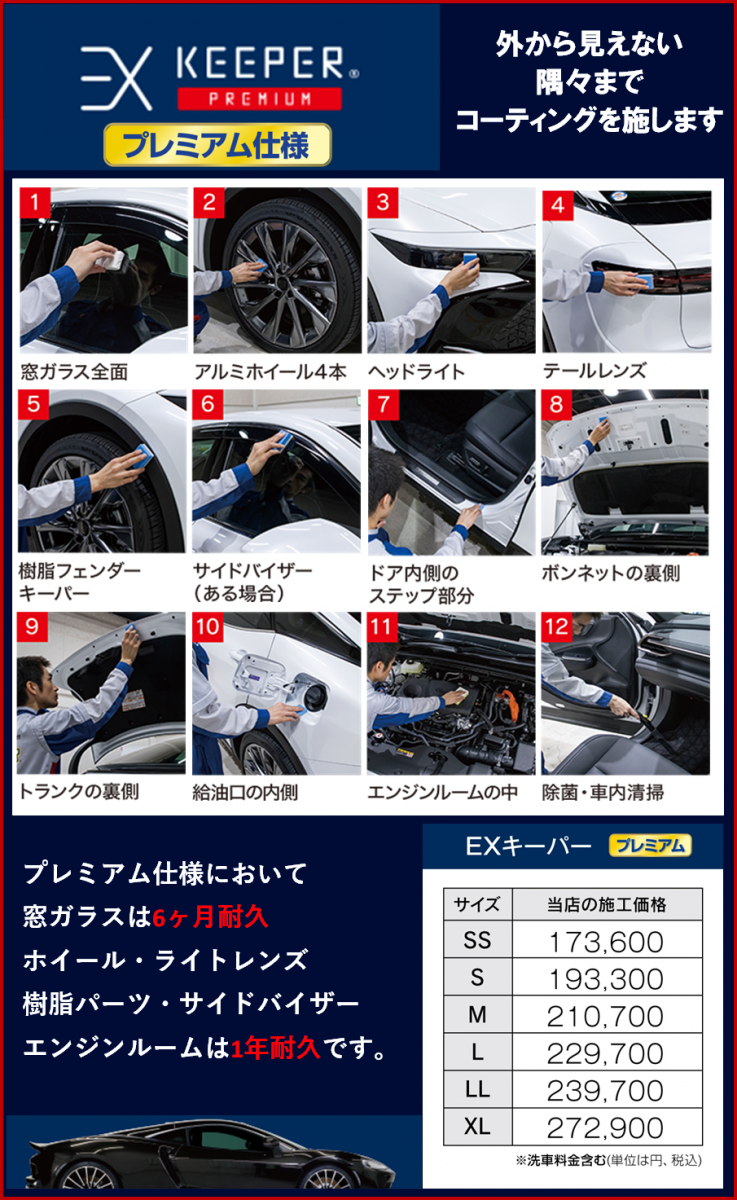 EX KEEPER® PREMIUM

プレミアム仕様

外から見えない
隅々まで
コーティングを施します

1
窓ガラス全面

2
アルミホイール4本

3
ヘッドライト

4
テールレンズ

5
樹脂フェンダーキーパー

6
サイドバイザー（ある場合）

7
ドア内側のステップ部分

8
ボンネットの裏側

9
トランクの裏側

10
給油口の内側

11
エンジンルームの中

12
除菌・車内清掃

プレミアム仕様において
窓ガラスは6ヶ月耐久
ホイール・ライトレンズ
樹脂パーツ・サイドバイザー
エンジンルームは1年耐久です。

EXキーパー プレミアム

| サイズ | 当店の施工価格 |
|---|---|
| SS | 173,600 |
| S | 193,300 |
| M | 210,700 |
| L | 229,700 |
| LL | 239,700 |
| XL | 272,900 |

※洗車料金含む(単位は円、税込)