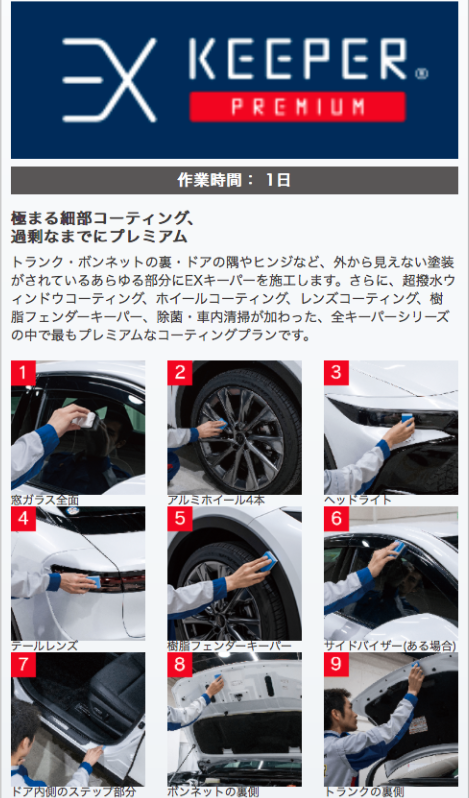 EX KEEPER®
PREMIUM

作業時間： 1日

極まる細部コーティング、
過剰なまでにプレミアム

トランク・ボンネットの裏・ドアの隅やヒンジなど、外から見えない塗装がされているあらゆる部分にEXキーパーを施工します。さらに、超撥水ウィンドウコーティング、ホイールコーティング、レンズコーティング、樹脂フェンダーキーパー、除菌・車内清掃が加わった、全キーパーシリーズの中で最もプレミアムなコーティングプランです。

1
窓ガラス全面

2
アルミホイール4本

3
ヘッドライト

4
テールレンズ

5
樹脂フェンダーキーパー

6
サイドバイザー(ある場合)

7
ドア内側のステップ部分

8
ボンネットの裏側

9
トランクの裏側