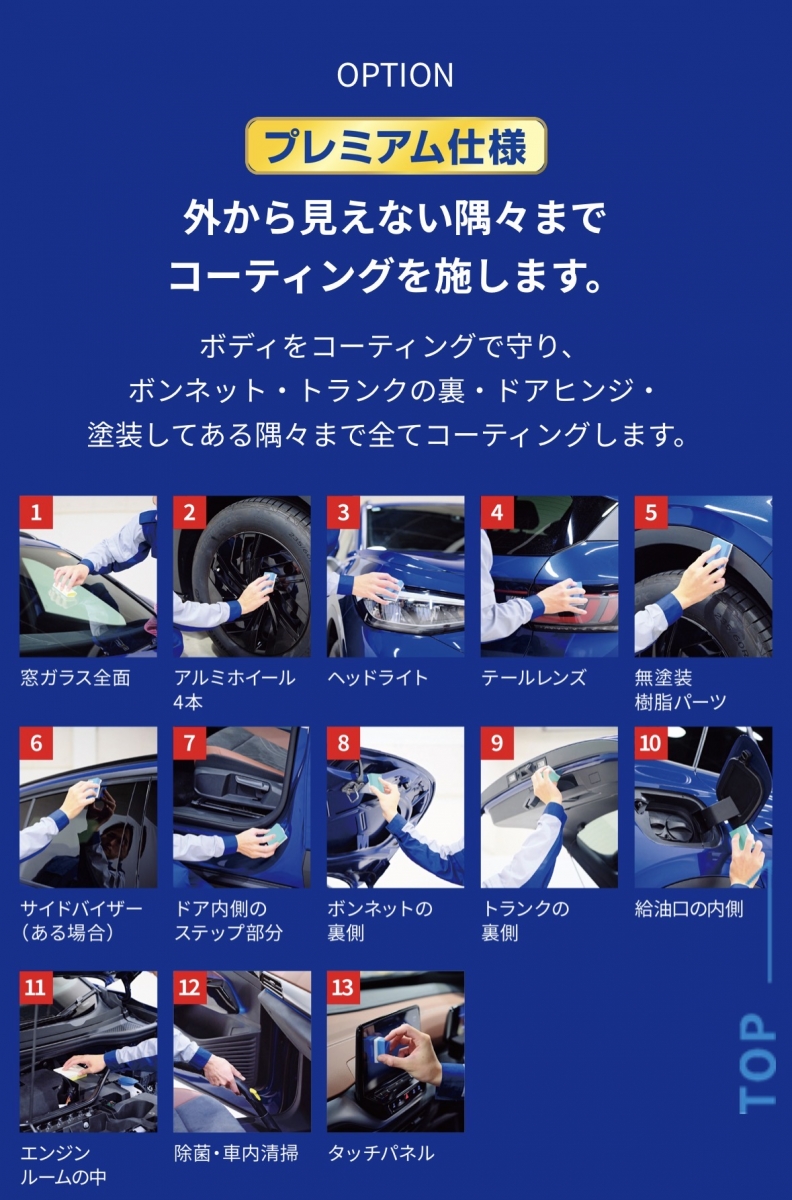 OPTION

プレミアム仕様

外から見えない隅々まで
コーティングを施します。

ボディをコーティングで守り、
ボンネット・トランクの裏・ドアヒンジ・
塗装してある隅々まで全てコーティングします。

1
窓ガラス全面

2
アルミホイール
4本

3
ヘッドライト

4
テールレンズ

5
無塗装
樹脂パーツ

6
サイドバイザー
（ある場合）

7
ドア内側の
ステップ部分

8
ボンネットの
裏側

9
トランクの
裏側

10
給油口の内側

11
エンジン
ルームの中

12
除菌・車内清掃

13
タッチパネル

TOP