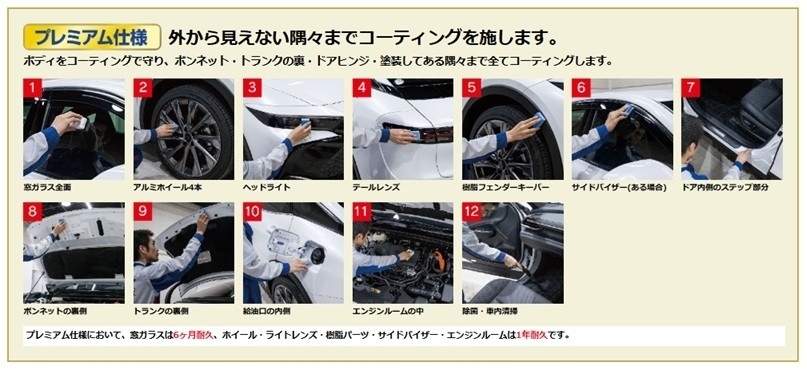 プレミアム仕様　外から見えない隅々までコーティングを施します。

ボディをコーティングで守り、ボンネット・トランクの裏・ドアヒンジ・塗装してある隅々まで全てコーティングします。

1
窓ガラス全面

2
アルミホイール4本

3
ヘッドライト

4
テールレンズ

5
樹脂フェンダーキーパー

6
サイドバイザー(ある場合)

7
ドア内側のステップ部分

8
ボンネットの裏側

9
トランクの裏側

10
給油口の内側

11
エンジンルームの中

12
除菌・車内清掃

プレミアム仕様において、窓ガラスは6ヶ月耐久、ホイール・ライトレンズ・樹脂パーツ・サイドバイザー・エンジンルームは1年耐久です。