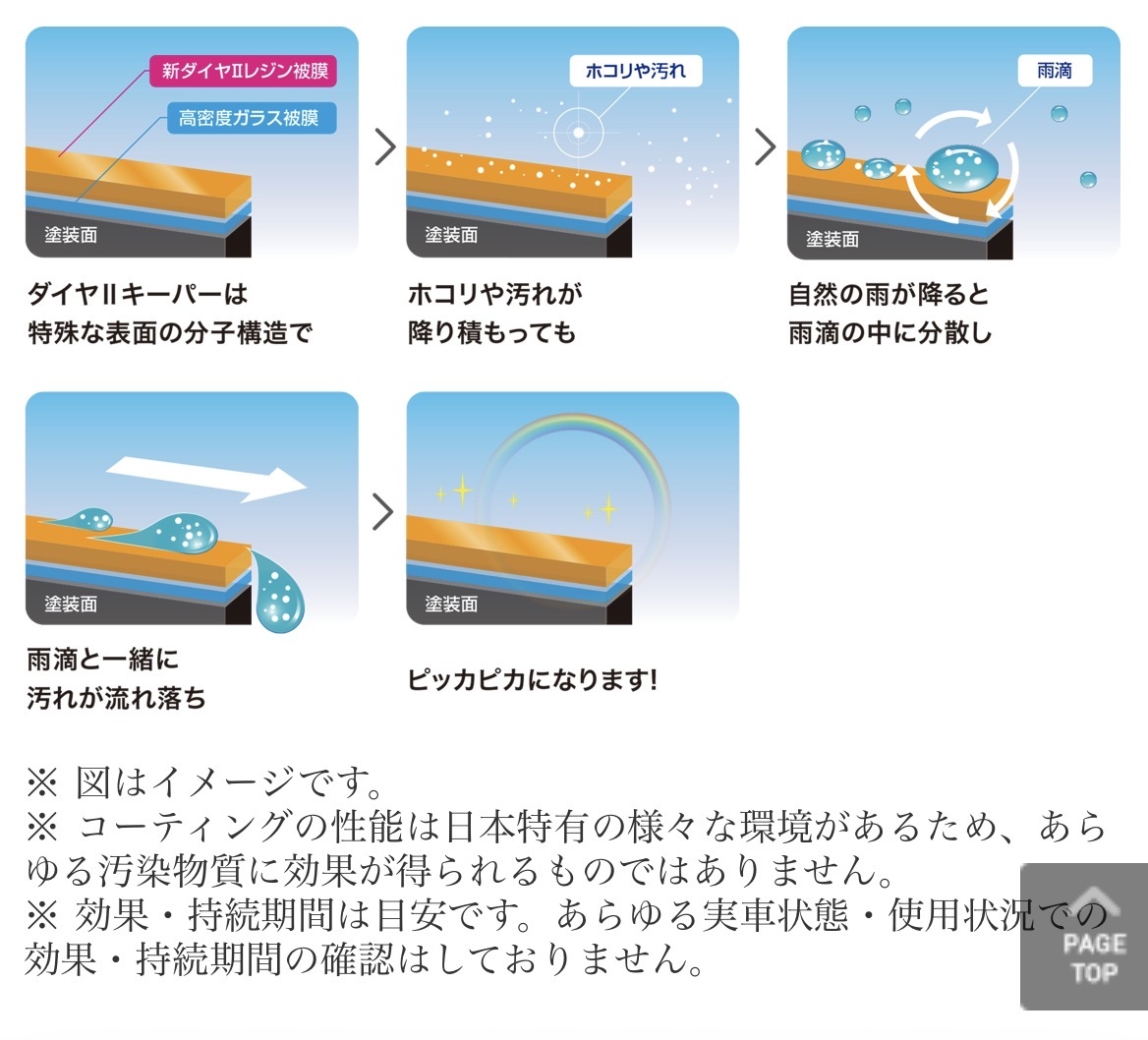 新ダイヤIIレジン被膜

高密度ガラス被膜

塗装面

ダイヤIIキーパーは
特殊な表面の分子構造で

ホコリや汚れ

塗装面

ホコリや汚れが
降り積もっても

雨滴

塗装面

自然の雨が降ると
雨滴の中に分散し

塗装面

雨滴と一緒に
汚れが流れ落ち

塗装面

ピッカピカになります!

※ 図はイメージです。
※ コーティングの性能は日本特有の様々な環境があるため、あらゆる汚染物質に効果が得られるものではありません。
※ 効果・持続期間は目安です。あらゆる実車状態・使用状況での効果・持続期間の確認はしておりません。

PAGE TOP