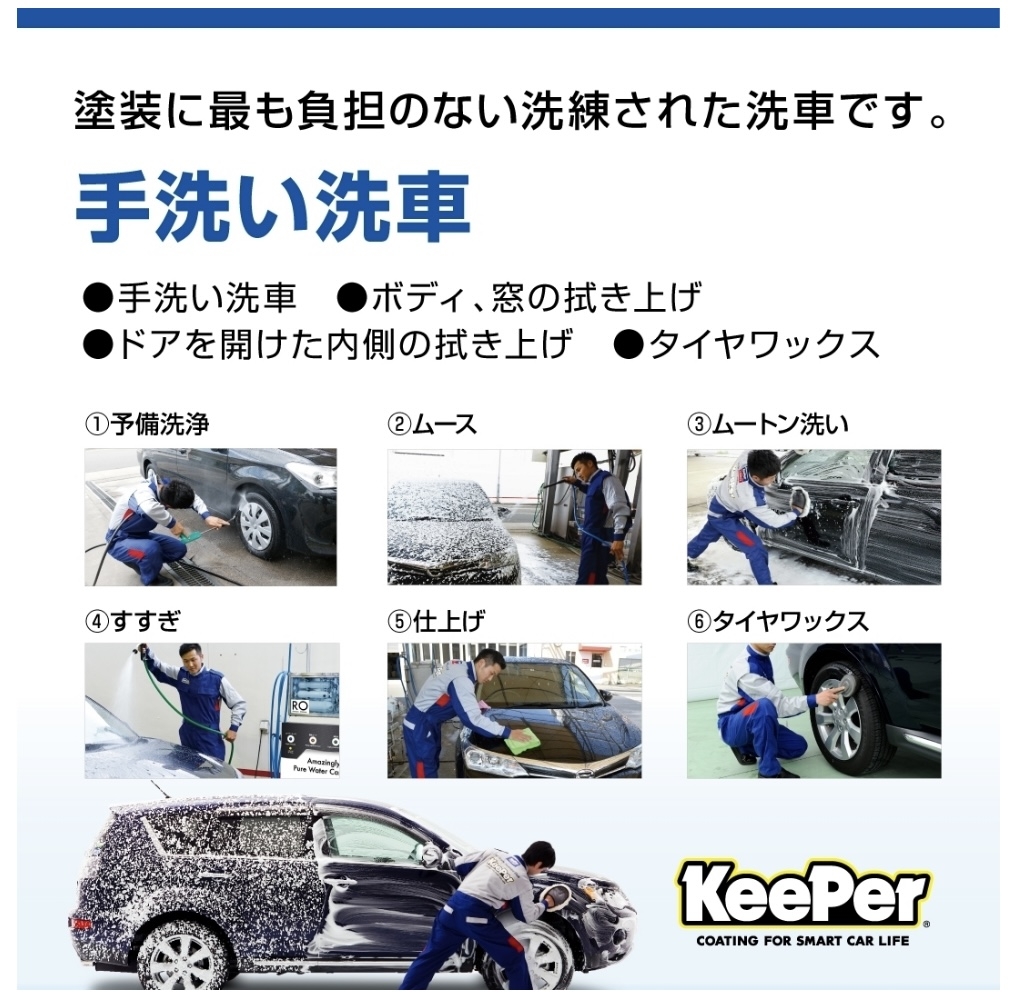 塗装に最も負担のない洗練された洗車です。

手洗い洗車

●手洗い洗車　●ボディ、窓の拭き上げ
●ドアを開けた内側の拭き上げ　●タイヤワックス

①予備洗浄

②ムース

③ムートン洗い

④すすぎ

RO

Amazingly Pure Water Ca

⑤仕上げ

⑥タイヤワックス

KeePer®
COATING FOR SMART CAR LIFE