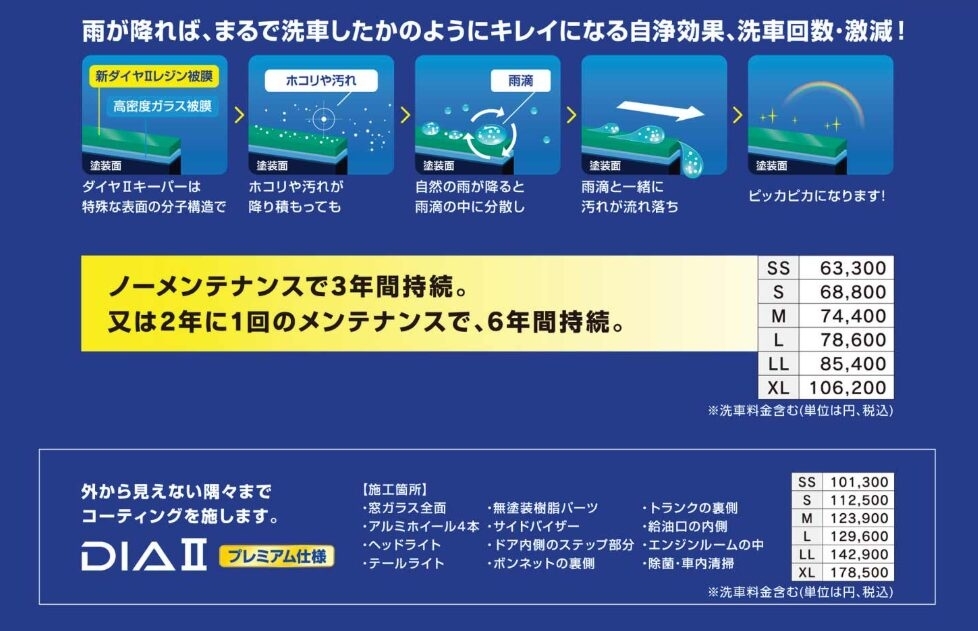 雨が降れば、まるで洗車したかのようにキレイになる自浄効果、洗車回数・激減！

新ダイヤⅡレジン被膜
高密度ガラス被膜
塗装面
ダイヤⅡキーパーは特殊な表面の分子構造で

ホコリや汚れ
塗装面
ホコリや汚れが降り積もっても

雨滴
塗装面
自然の雨が降ると雨滴の中に分散し

塗装面
雨滴と一緒に汚れが流れ落ち

塗装面
ピッカピカになります！

ノーメンテナンスで3年間持続。
又は2年に1回のメンテナンスで、6年間持続。

| SS | 63,300 |
|---|---|
| S | 68,800 |
| M | 74,400 |
| L | 78,600 |
| LL | 85,400 |
| XL | 106,200 |

※洗車料金含む(単位は円、税込)

外から見えない隅々までコーティングを施します。
DIAⅡ プレミアム仕様

【施工箇所】
・窓ガラス全面
・アルミホイール4本
・ヘッドライト
・テールライト
・無塗装樹脂パーツ
・サイドバイザー
・ドア内側のステップ部分
・ボンネットの裏側
・トランクの裏側
・給油口の内側
・エンジンルームの中
・除菌・車内清掃

| SS | 101,300 |
|---|---|
| S | 112,500 |
| M | 123,900 |
| L | 129,600 |
| LL | 142,900 |
| XL | 178,500 |

※洗車料金含む(単位は円、税込)