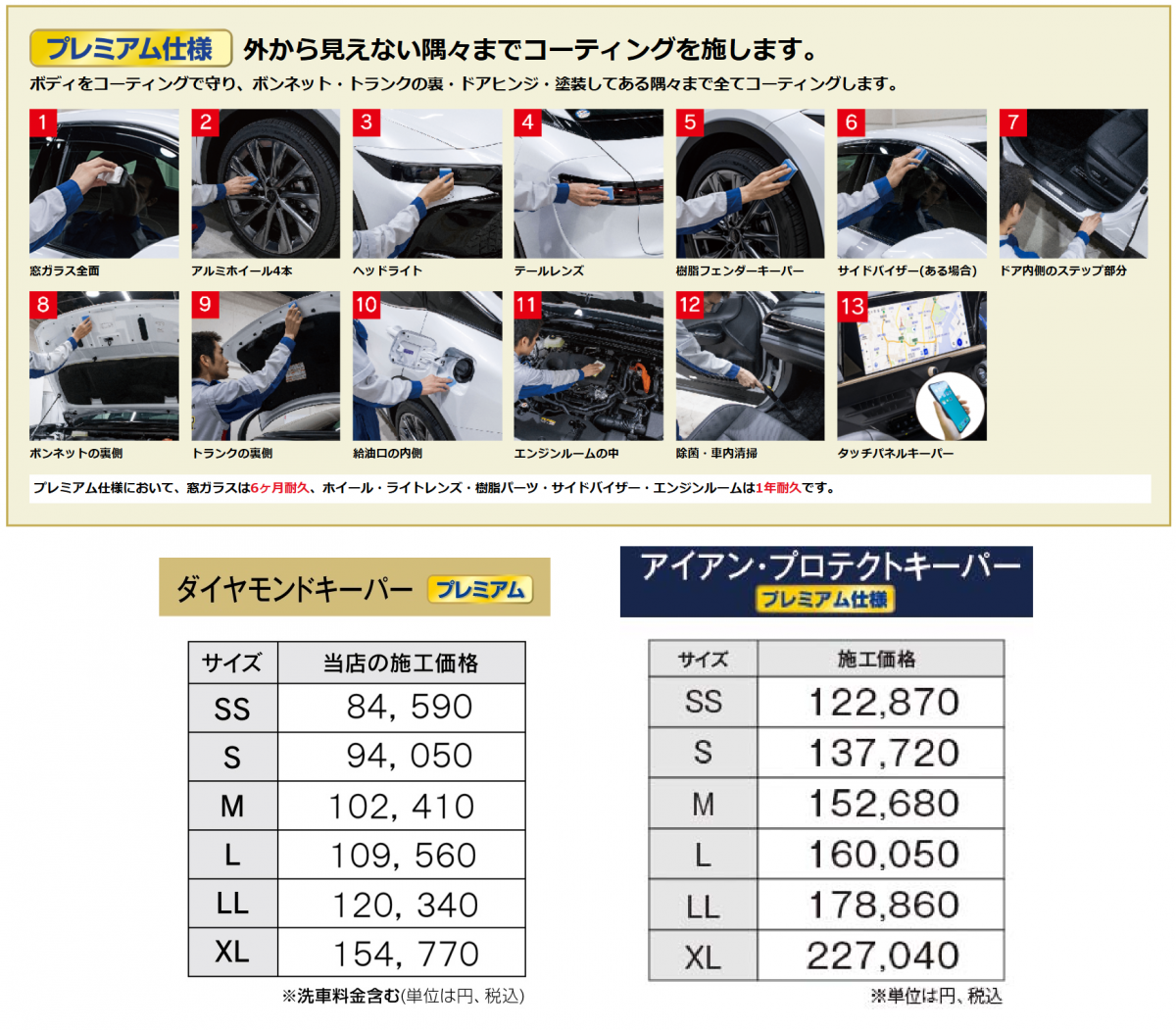 プレミアム仕様 外から見えない隅々までコーティングを施します。

ボディをコーティングで守り、ボンネット・トランクの裏・ドアヒンジ・塗装してある隅々まで全てコーティングします。

1 窓ガラス全面
2 アルミホイール4本
3 ヘッドライト
4 テールレンズ
5 樹脂フェンダーキーパー
6 サイドバイザー(ある場合)
7 ドア内側のステップ部分
8 ボンネットの裏側
9 トランクの裏側
10 給油口の内側
11 エンジンルームの中
12 除菌・車内清掃
13 タッチパネルキーパー

プレミアム仕様において、窓ガラスは6ヶ月耐久、ホイール・ライトレンズ・樹脂パーツ・サイドバイザー・エンジンルームは1年耐久です。

ダイヤモンドキーパー プレミアム

| サイズ | 当店の施工価格 |
|---|---|
| SS | 84, 590 |
| S | 94, 050 |
| M | 102, 410 |
| L | 109, 560 |
| LL | 120, 340 |
| XL | 154, 770 |

※洗車料金含む(単位は円、税込)

アイアン・プロテクトキーパー プレミアム仕様

| サイズ | 施工価格 |
|---|---|
| SS | 122,870 |
| S | 137,720 |
| M | 152,680 |
| L | 160,050 |
| LL | 178,860 |
| XL | 227,040 |

※単位は円、税込