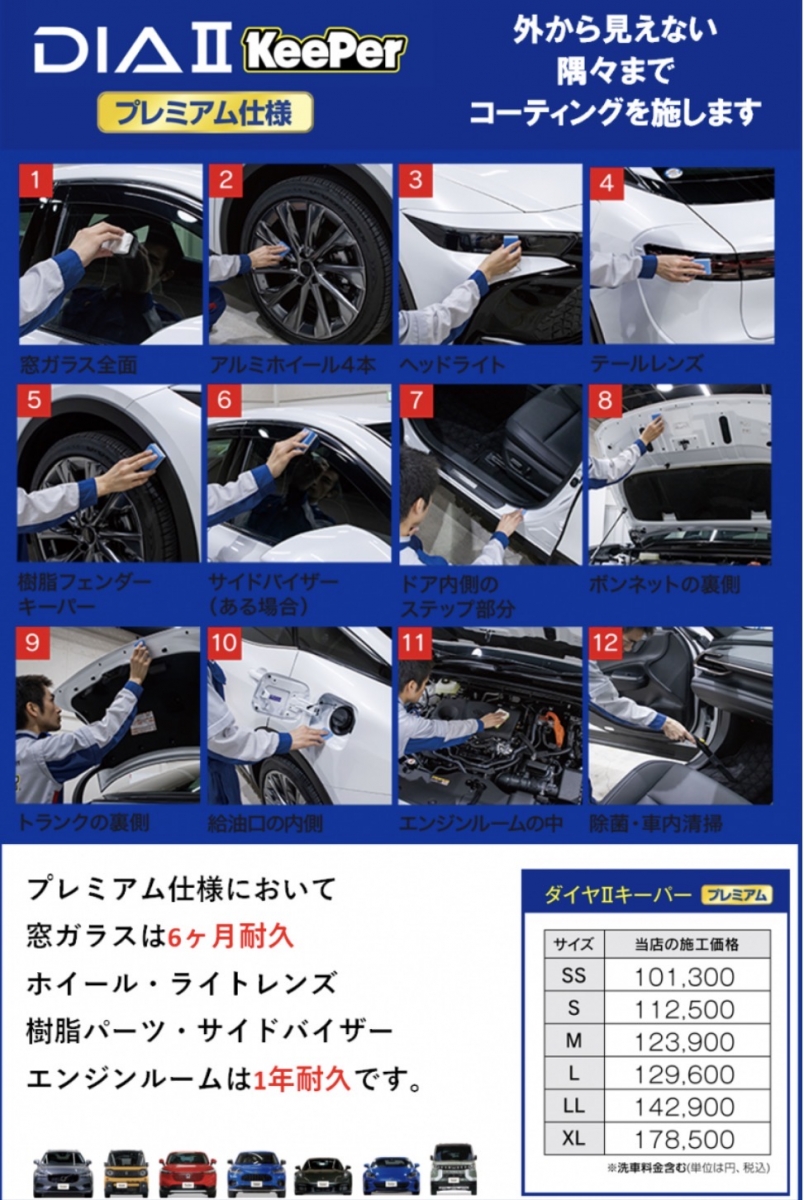 DIA II KeePer
プレミアム仕様

外から見えない
隅々まで
コーティングを施します

1
窓ガラス全面

2
アルミホイール4本

3
ヘッドライト

4
テールレンズ

5
樹脂フェンダーキーパー

6
サイドバイザー（ある場合）

7
ドア内側のステップ部分

8
ボンネットの裏側

9
トランクの裏側

10
給油口の内側

11
エンジンルームの中

12
除菌・車内清掃

プレミアム仕様において
窓ガラスは6ヶ月耐久
ホイール・ライトレンズ
樹脂パーツ・サイドバイザー
エンジンルームは1年耐久です。

ダイヤIIキーパー プレミアム

| サイズ | 当店の施工価格 |
|---|---|
| SS | 101,300 |
| S | 112,500 |
| M | 123,900 |
| L | 129,600 |
| LL | 142,900 |
| XL | 178,500 |

※洗車料金含む（単位は円、税込）