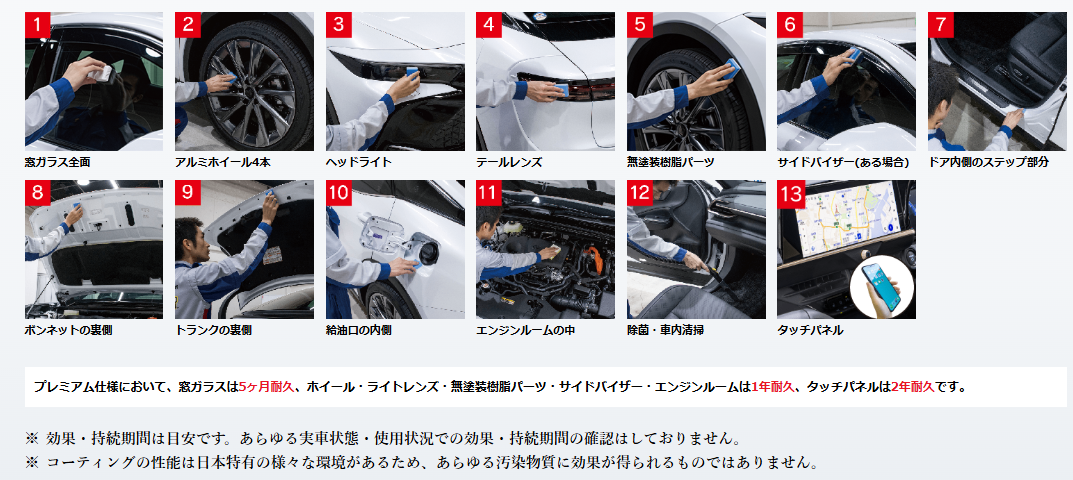 1
窓ガラス全面

2
アルミホイール4本

3
ヘッドライト

4
テールレンズ

5
無塗装樹脂パーツ

6
サイドバイザー(ある場合)

7
ドア内側のステップ部分

8
ボンネットの裏側

9
トランクの裏側

10
給油口の内側

11
エンジンルームの中

12
除菌・車内清掃

13
タッチパネル

プレミアム仕様において、窓ガラスは5ヶ月耐久、ホイール・ライトレンズ・無塗装樹脂パーツ・サイドバイザー・エンジンルームは1年耐久、タッチパネルは2年耐久です。

※ 効果・持続期間は目安です。あらゆる実車状態・使用状況での効果・持続期間の確認はしておりません。
※ コーティングの性能は日本特有の様々な環境があるため、あらゆる汚染物質に効果が得られるものではありません。