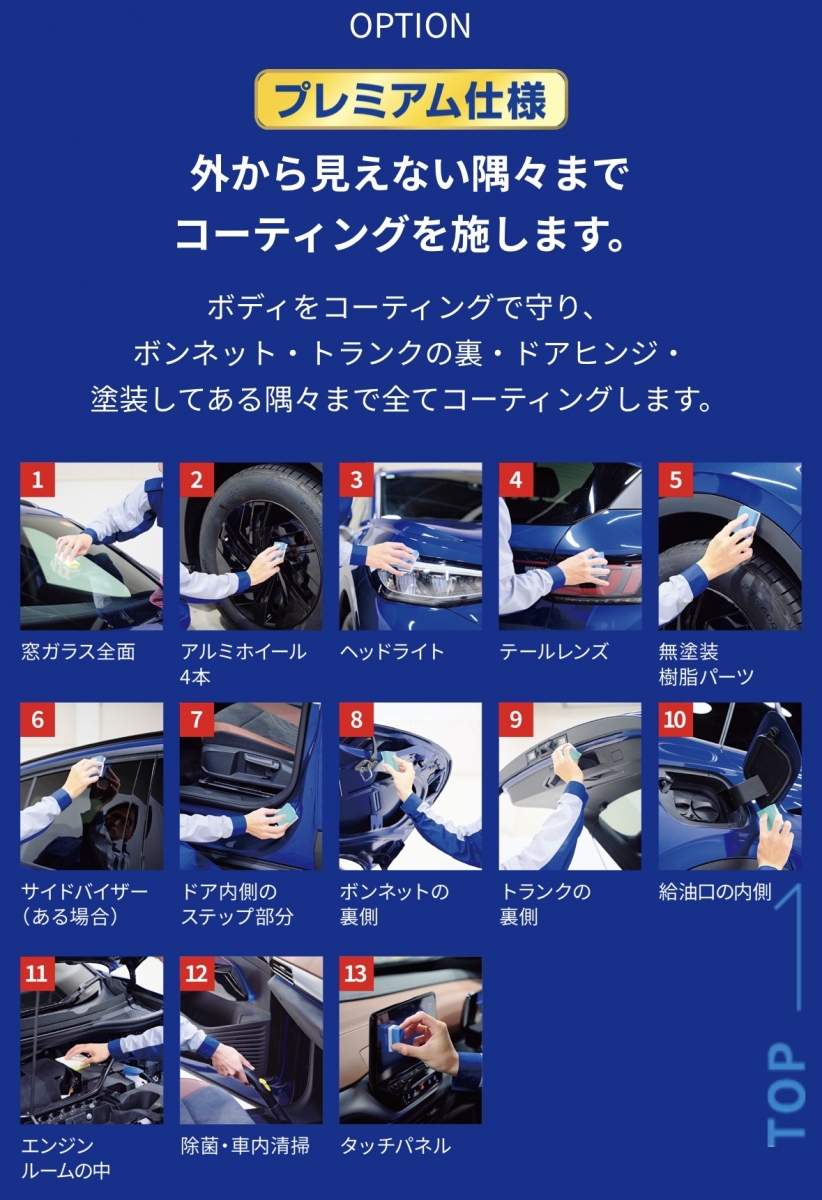 OPTION

プレミアム仕様

外から見えない隅々まで
コーティングを施します。

ボディをコーティングで守り、
ボンネット・トランクの裏・ドアヒンジ・
塗装してある隅々まで全てコーティングします。

1
窓ガラス全面

2
アルミホイール
4本

3
ヘッドライト

4
テールレンズ

5
無塗装
樹脂パーツ

6
サイドバイザー
（ある場合）

7
ドア内側の
ステップ部分

8
ボンネットの
裏側

9
トランクの
裏側

10
給油口の内側

11
エンジン
ルームの中

12
除菌・車内清掃

13
タッチパネル

TOP