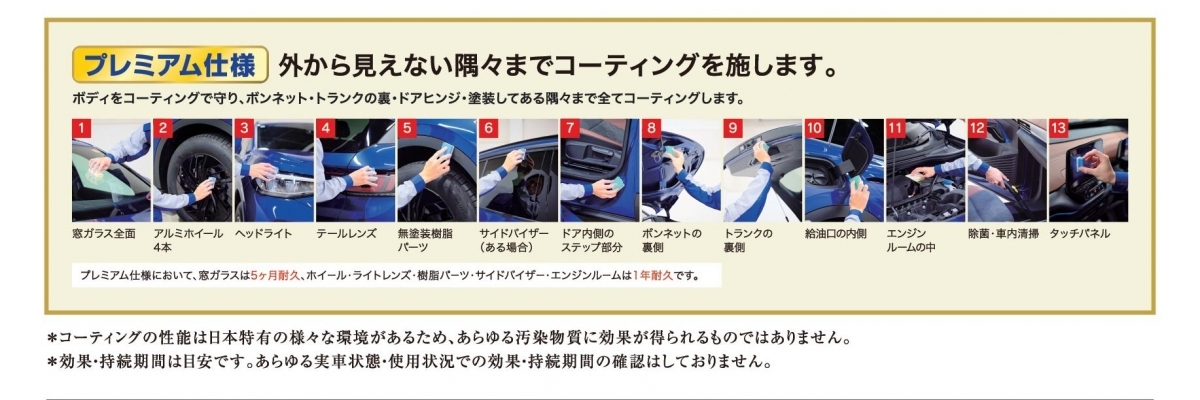 プレミアム仕様 外から見えない隅々までコーティングを施します。

ボディをコーティングで守り、ボンネット・トランクの裏・ドアヒンジ・塗装してある隅々まで全てコーティングします。

1 窓ガラス全面
2 アルミホイール4本
3 ヘッドライト
4 テールレンズ
5 無塗装樹脂パーツ
6 サイドバイザー（ある場合）
7 ドア内側のステップ部分
8 ボンネットの裏側
9 トランクの裏側
10 給油口の内側
11 エンジンルームの中
12 除菌・車内清掃
13 タッチパネル

プレミアム仕様において、窓ガラスは5ヶ月耐久、ホイール・ライトレンズ・樹脂パーツ・サイドバイザー・エンジンルームは1年耐久です。

*コーティングの性能は日本特有の様々な環境があるため、あらゆる汚染物質に効果が得られるものではありません。
*効果・持続期間は目安です。あらゆる実車状態・使用状況での効果・持続期間の確認はしておりません。