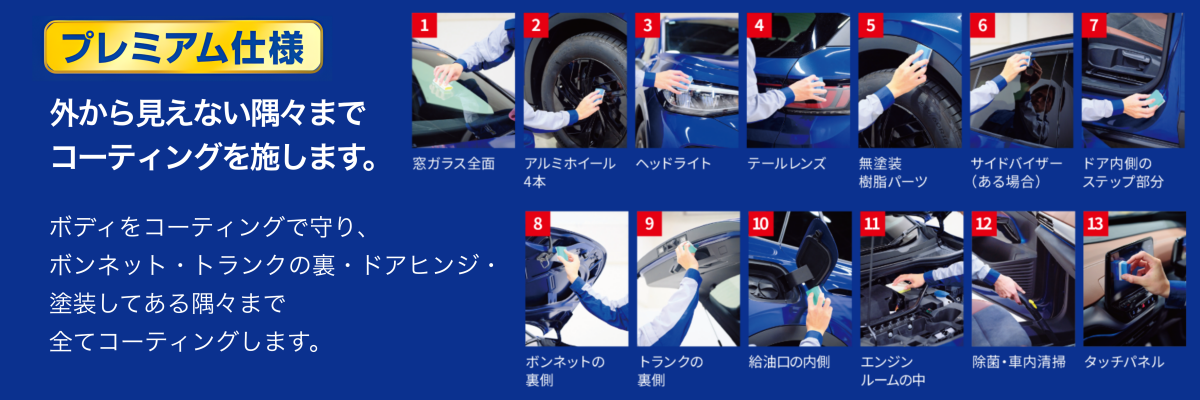 プレミアム仕様

外から見えない隅々まで
コーティングを施します。

ボディをコーティングで守り、
ボンネット・トランクの裏・ドアヒンジ・
塗装してある隅々まで
全てコーティングします。

1
窓ガラス全面

2
アルミホイール
4本

3
ヘッドライト

4
テールレンズ

5
無塗装
樹脂パーツ

6
サイドバイザー
（ある場合）

7
ドア内側の
ステップ部分

8
ボンネットの
裏側

9
トランクの
裏側

10
給油口の内側

11
エンジン
ルームの中

12
除菌・車内清掃

13
タッチパネル