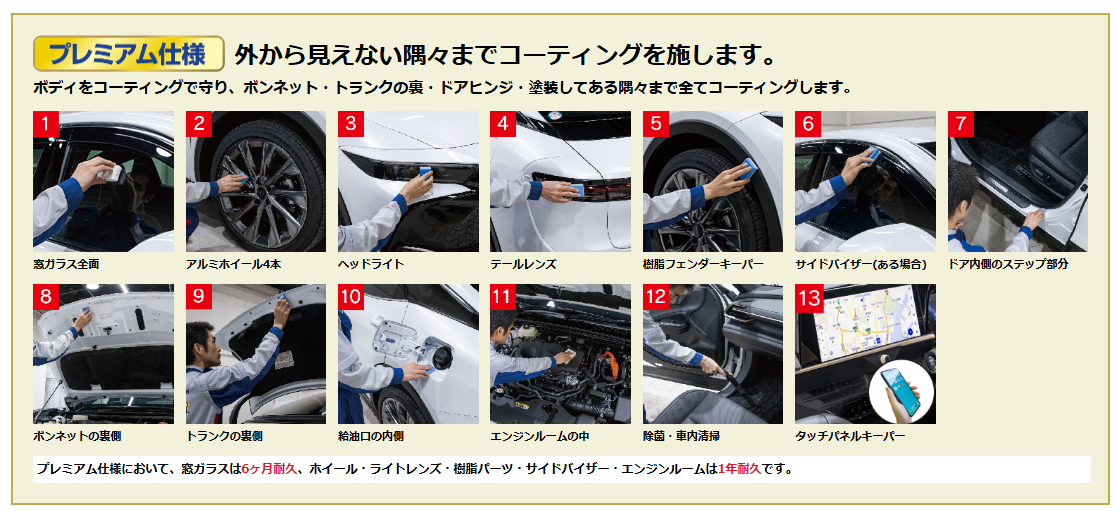 プレミアム仕様 外から見えない隅々までコーティングを施します。

ボディをコーティングで守り、ボンネット・トランクの裏・ドアヒンジ・塗装してある隅々まで全てコーティングします。

1
窓ガラス全面

2
アルミホイール4本

3
ヘッドライト

4
テールレンズ

5
樹脂フェンダーキーパー

6
サイドバイザー(ある場合)

7
ドア内側のステップ部分

8
ボンネットの裏側

9
トランクの裏側

10
給油口の内側

11
エンジンルームの中

12
除菌・車内清掃

13
タッチパネルキーパー

プレミアム仕様において、窓ガラスは6ヶ月耐久、ホイール・ライトレンズ・樹脂パーツ・サイドバイザー・エンジンルームは1年耐久です。