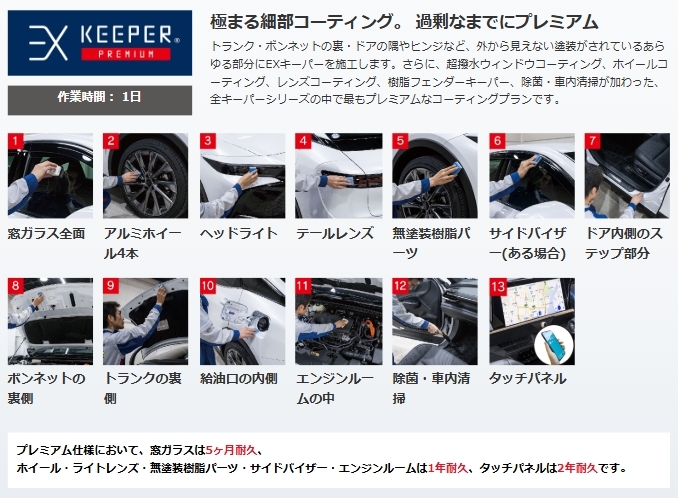 EX KEEPER® PREMIUM

作業時間： 1日

極まる細部コーティング。 過剰なまでにプレミアム

トランク・ボンネットの裏・ドアの隅やヒンジなど、外から見えない塗装がされているあらゆる部分にEXキーパーを施工します。さらに、超撥水ウィンドウコーティング、ホイールコーティング、レンズコーティング、樹脂フェンダーキーパー、除菌・車内清掃が加わった、全キーパーシリーズの中で最もプレミアムなコーティングプランです。

1 窓ガラス全面

2 アルミホイール4本

3 ヘッドライト

4 テールレンズ

5 無塗装樹脂パーツ

6 サイドバイザー(ある場合)

7 ドア内側のステップ部分

8 ボンネットの裏側

9 トランクの裏側

10 給油口の内側

11 エンジンルームの中

12 除菌・車内清掃

13 タッチパネル

プレミアム仕様において、窓ガラスは5ヶ月耐久、
ホイール・ライトレンズ・無塗装樹脂パーツ・サイドバイザー・エンジンルームは1年耐久、タッチパネルは2年耐久です。