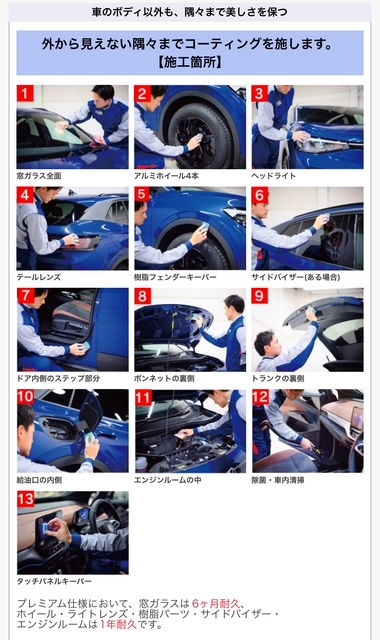 車のボディ以外も、隅々まで美しさを保つ

外から見えない隅々までコーティングを施します。
【施工箇所】

1
窓ガラス全面

2
アルミホイール4本

3
ヘッドライト

4
テールレンズ

5
樹脂フェンダーキーパー

6
サイドバイザー(ある場合)

7
ドア内側のステップ部分

8
ボンネットの裏側

9
トランクの裏側

10
給油口の内側

11
エンジンルームの中

12
除菌・車内清掃

13
タッチパネルキーパー

プレミアム仕様において、窓ガラスは6ヶ月耐久、ホイール・ライトレンズ・樹脂パーツ・サイドバイザー・エンジンルームは1年耐久です。